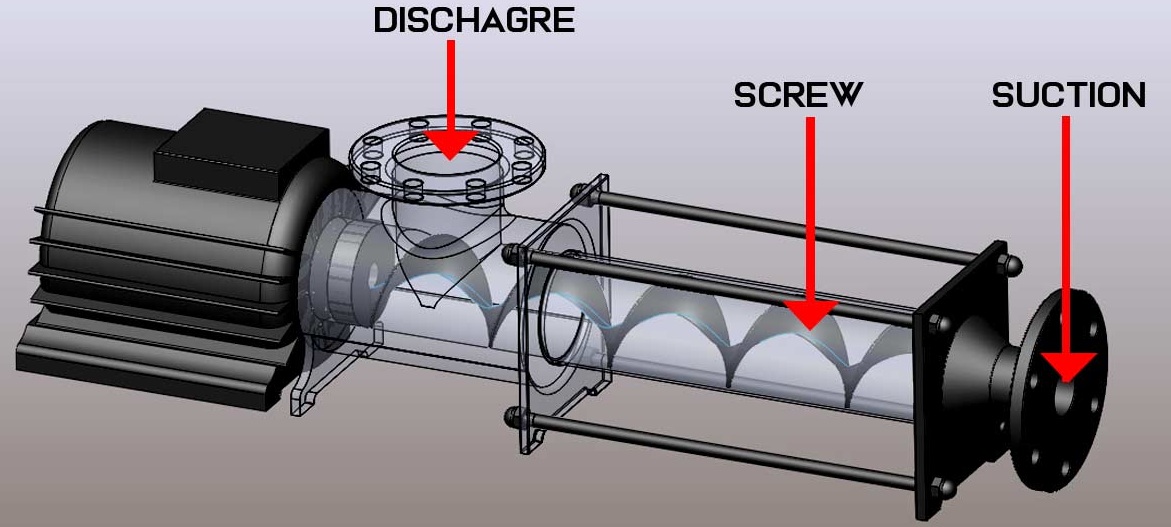 DISCHAGRE
SCREW
SUCTION