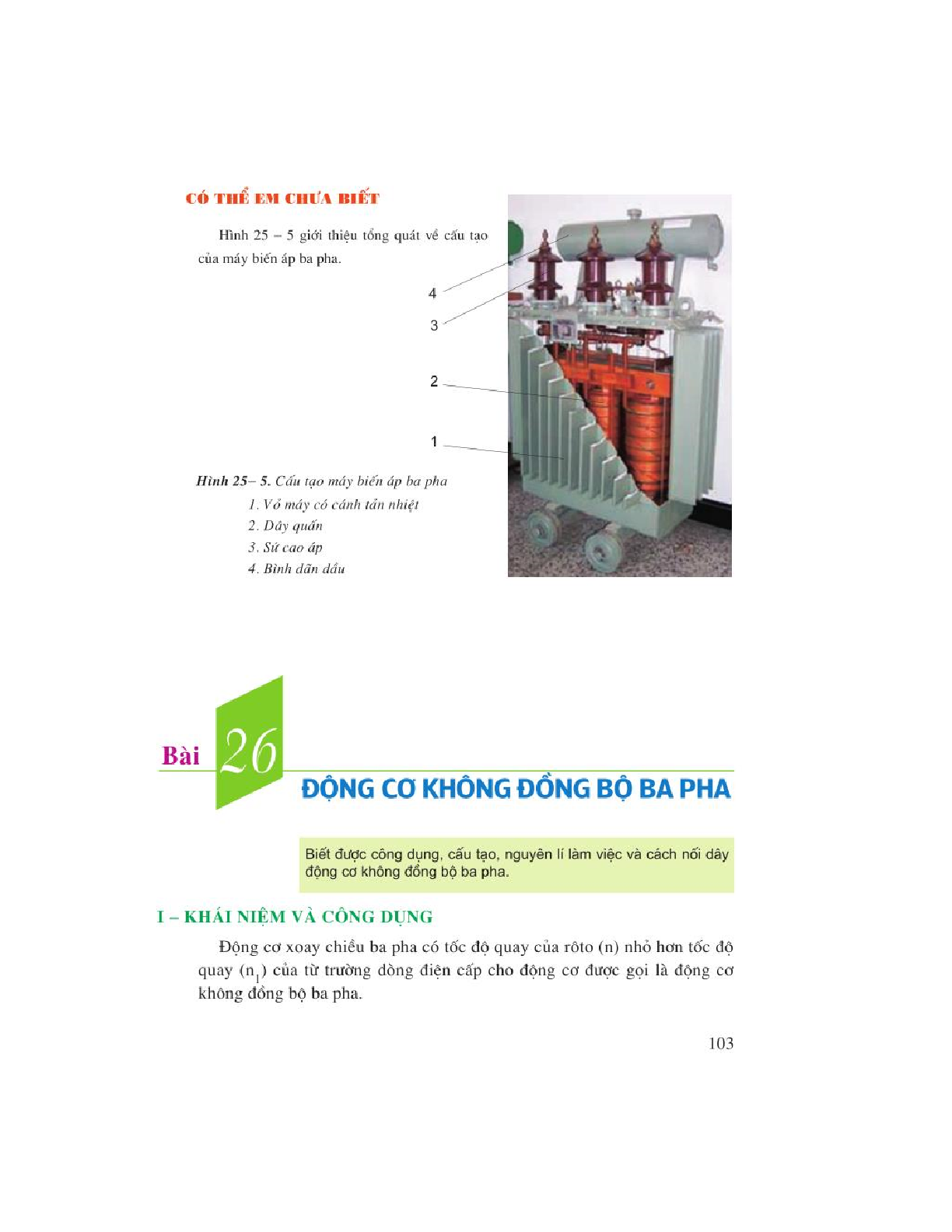 CÓ THỂ EM CHƯA BIẾT

Hình 25 – 5 giới thiệu tổng quát về cấu tạo của máy biến áp ba pha.

4

3

2

1

Hình 25– 5. Cấu tạo máy biến áp ba pha
1. Vỏ máy có cánh tản nhiệt
2. Dây quấn
3. Sứ cao áp
4. Bình dãn dầu

Bài 26

ĐỘNG CƠ KHÔNG ĐỒNG BỘ BA PHA

Biết được công dụng, cấu tạo, nguyên lí làm việc và cách nối dây động cơ không đồng bộ ba pha.

I – KHÁI NIỆM VÀ CÔNG DỤNG

Động cơ xoay chiều ba pha có tốc độ quay của rôto (n) nhỏ hơn tốc độ quay ($n_1$) của từ trường dòng điện cấp cho động cơ được gọi là động cơ không đồng bộ ba pha.

103