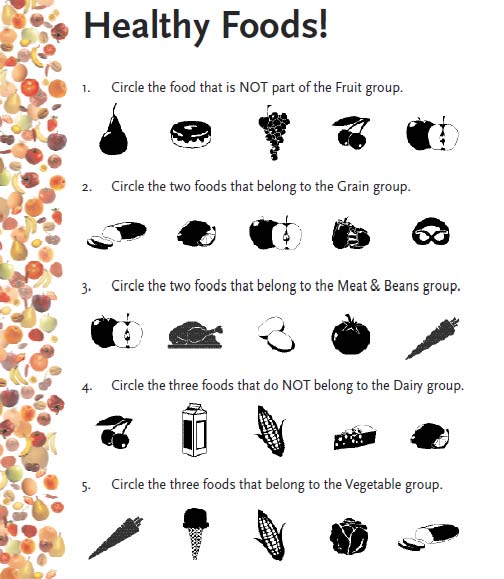 Healthy Foods!

1. Circle the food that is NOT part of the Fruit group.

2. Circle the two foods that belong to the Grain group.

3. Circle the two foods that belong to the Meat & Beans group.

4. Circle the three foods that do NOT belong to the Dairy group.

5. Circle the three foods that belong to the Vegetable group.