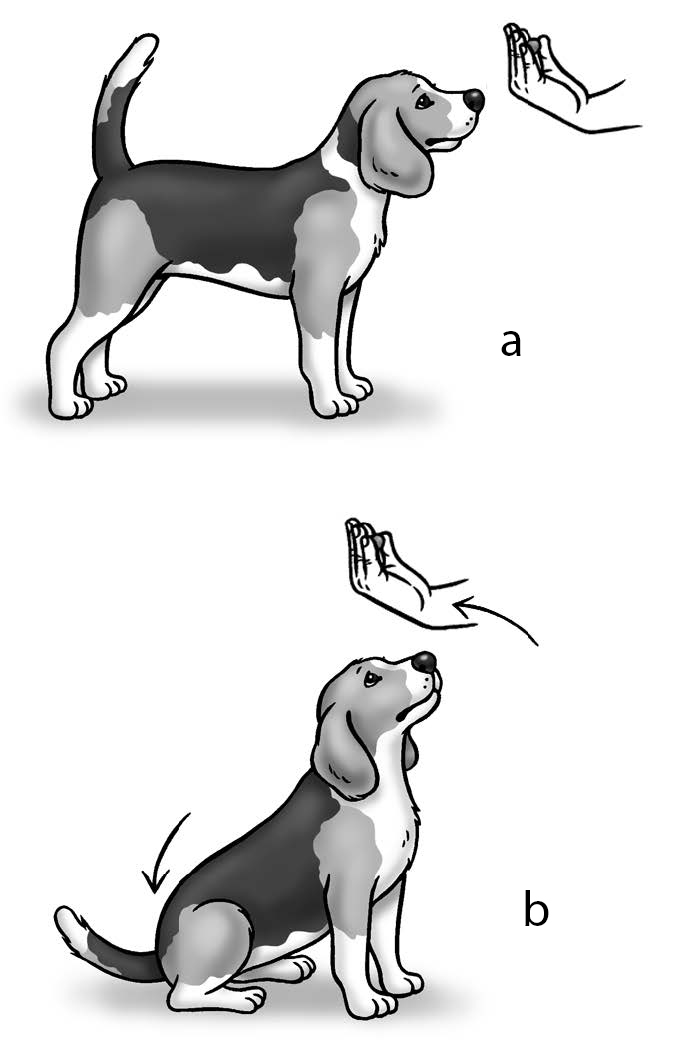 a

b