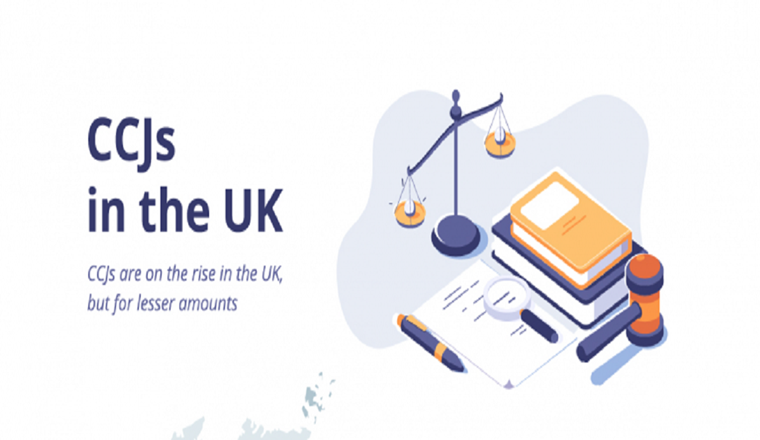 CCJs
in the UK

CCJs are on the rise in the UK, but for lesser amounts