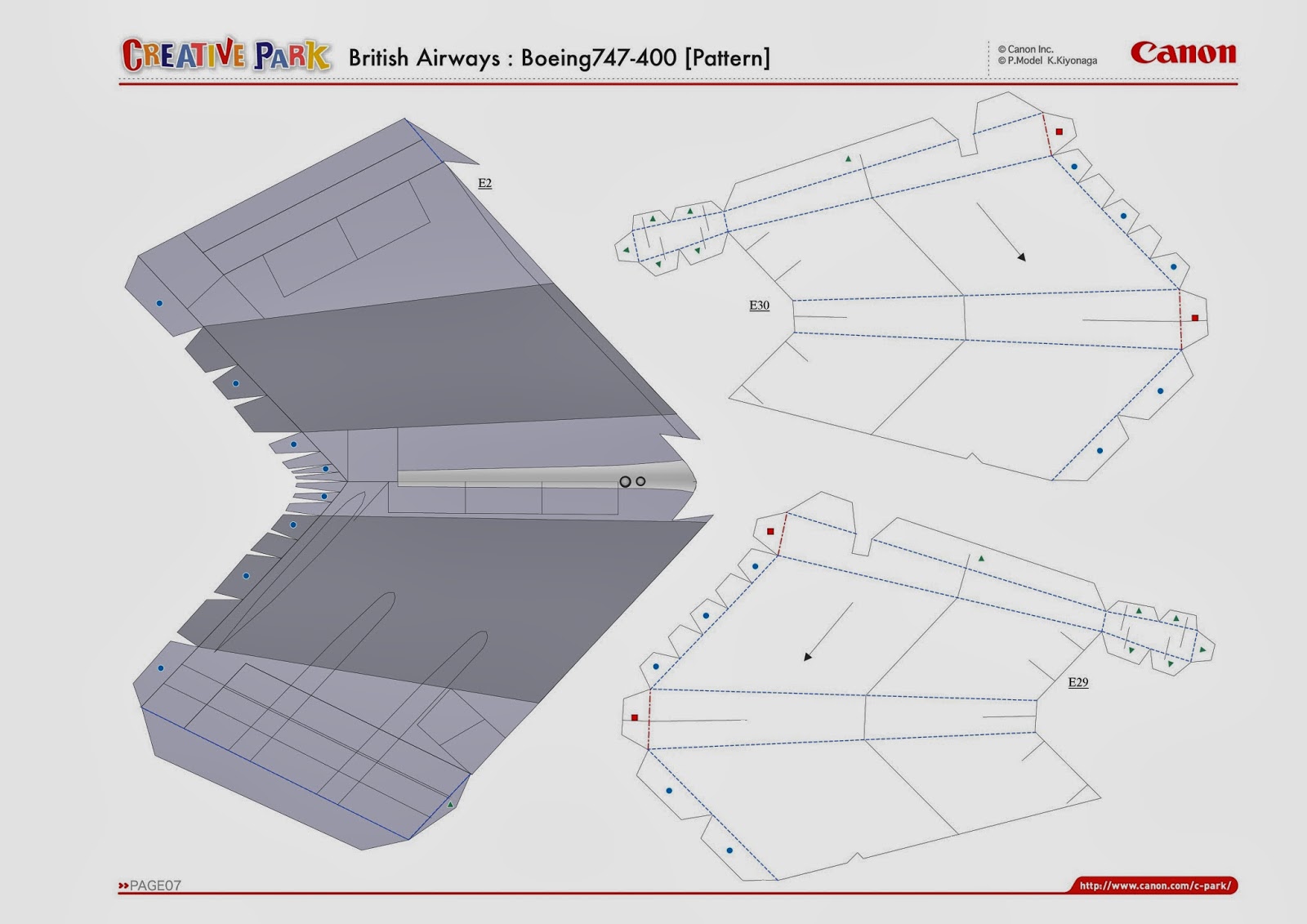 CREATIVE PARK British Airways : Boeing747-400 [Pattern]

© Canon Inc.
© P.Model K.Kiyonaga

Canon

E2

E30

E29

»PAGE07

http://www.canon.com/c-park/