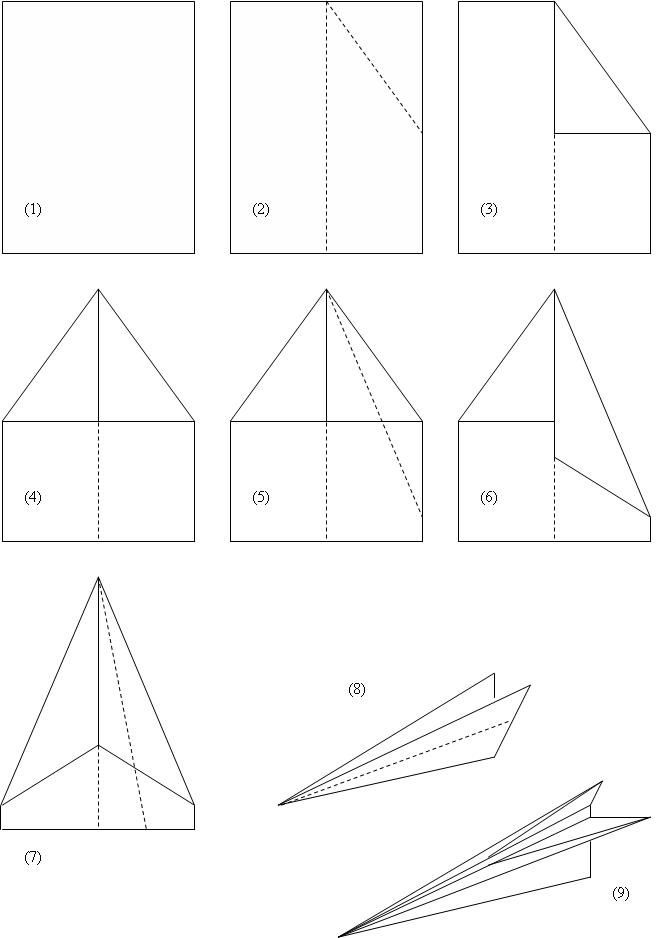 (1)

(2)

(3)

(4)

(5)

(6)

(7)

(8)

(9)