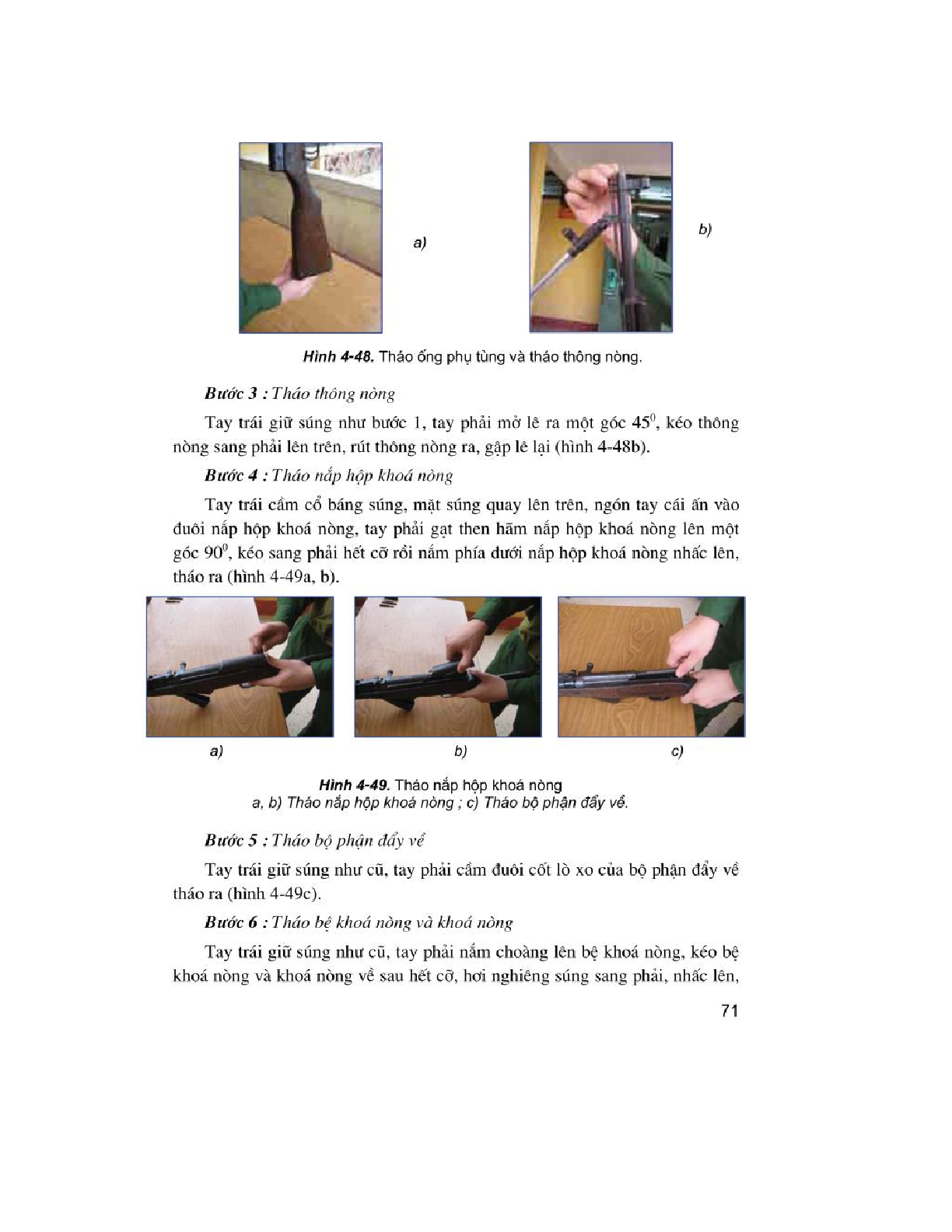 a)

b)

Hình 4-48. Tháo ống phụ tùng và tháo thông nòng.

Bước 3 : Tháo thông nòng

Tay trái giữ súng như bước 1, tay phải mở lê ra một góc $45^0$, kéo thông nòng sang phải lên trên, rút thông nòng ra, gập lê lại (hình 4-48b).

Bước 4 : Tháo nắp hộp khoá nòng

Tay trái cầm cổ báng súng, mặt súng quay lên trên, ngón tay cái ấn vào đuôi nắp hộp khoá nòng, tay phải gạt then hãm nắp hộp khoá nòng lên một góc $90^0$, kéo sang phải hết cỡ rồi nắm phía dưới nắp hộp khoá nòng nhấc lên, tháo ra (hình 4-49a, b).

a)

b)

c)

Hình 4-49. Tháo nắp hộp khoá nòng
a, b) Tháo nắp hộp khoá nòng ; c) Tháo bộ phận đẩy về.

Bước 5 : Tháo bộ phận đẩy về

Tay trái giữ súng như cũ, tay phải cầm đuôi cốt lò xo của bộ phận đẩy về tháo ra (hình 4-49c).

Bước 6 : Tháo bệ khoá nòng và khoá nòng

Tay trái giữ súng như cũ, tay phải nắm choàng lên bệ khoá nòng, kéo bệ khoá nòng và khoá nòng về sau hết cỡ, hơi nghiêng súng sang phải, nhấc lên,

71