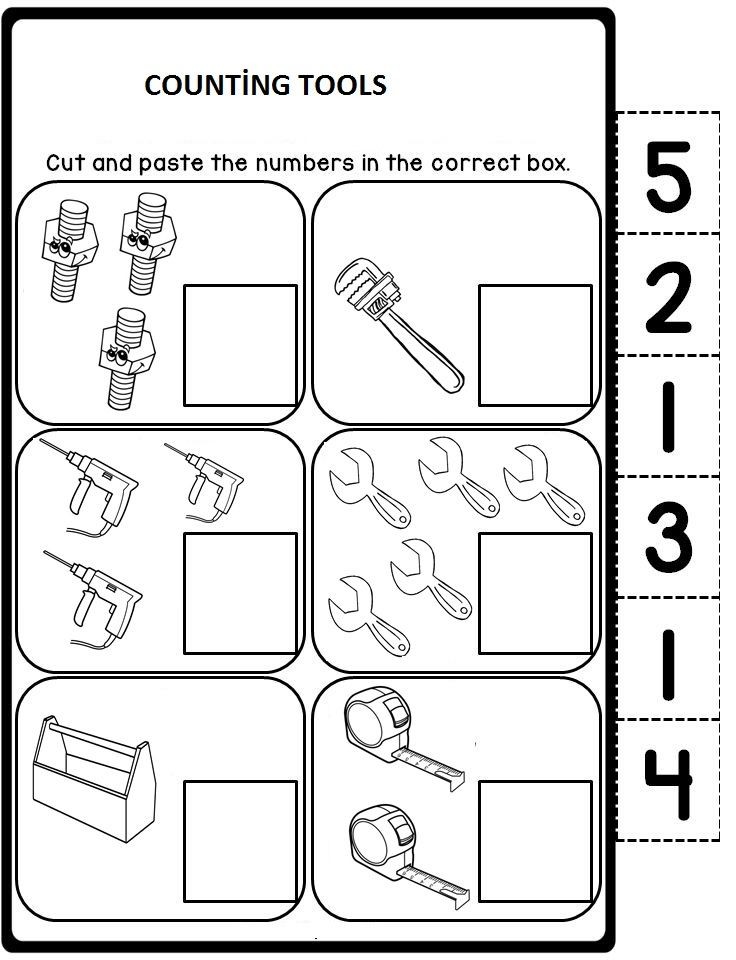 COUNTİNG TOOLS

Cut and paste the numbers in the correct box.

5

2

1

3

1

4