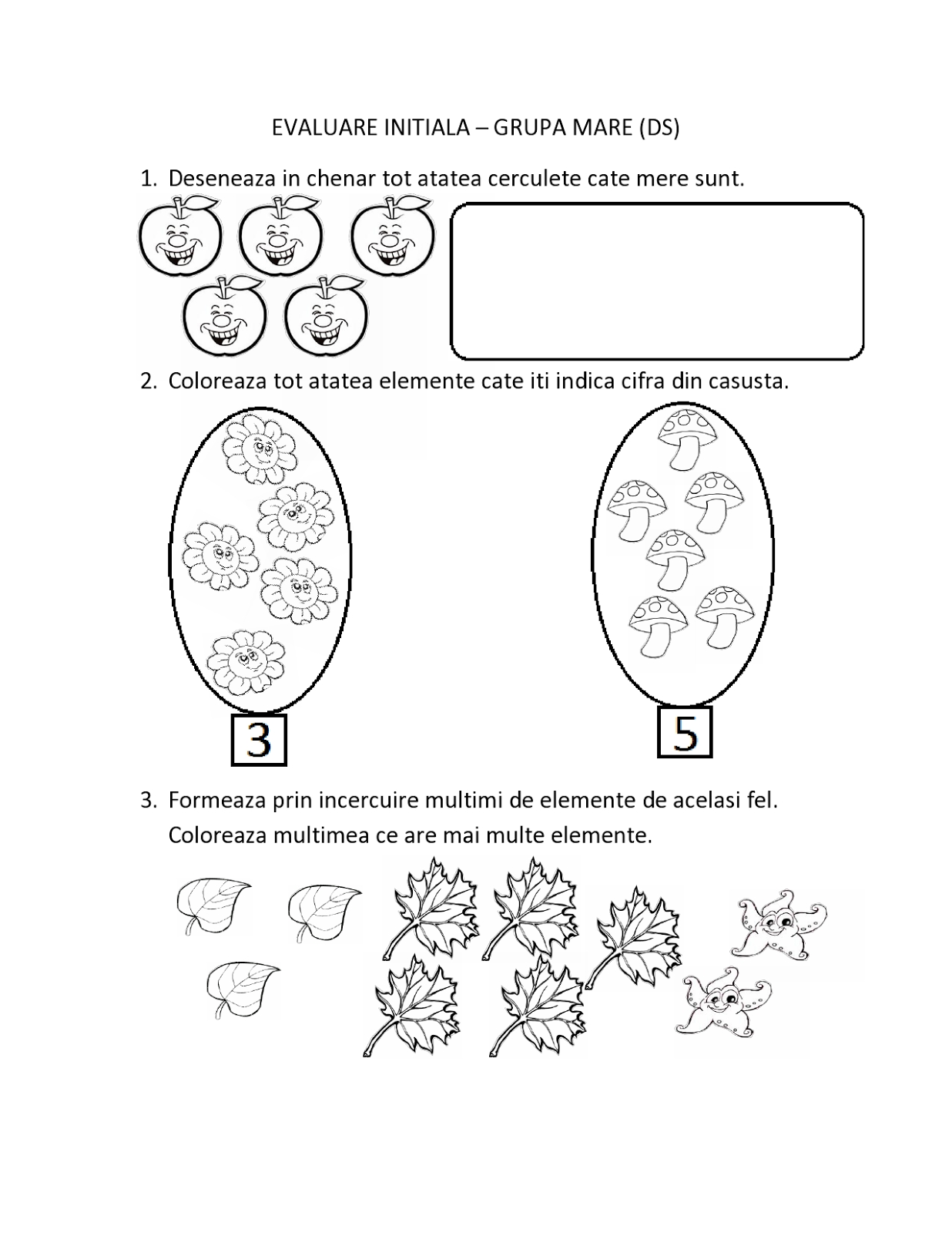 EVALUARE INITIALA – GRUPA MARE (DS)

1. Deseneaza in chenar tot atatea cerculete cate mere sunt.

2. Coloreaza tot atatea elemente cate iti indica cifra din casusta.

3

5

3. Formeaza prin incercuire multimi de elemente de acelasi fel.
Coloreaza multimea ce are mai multe elemente.