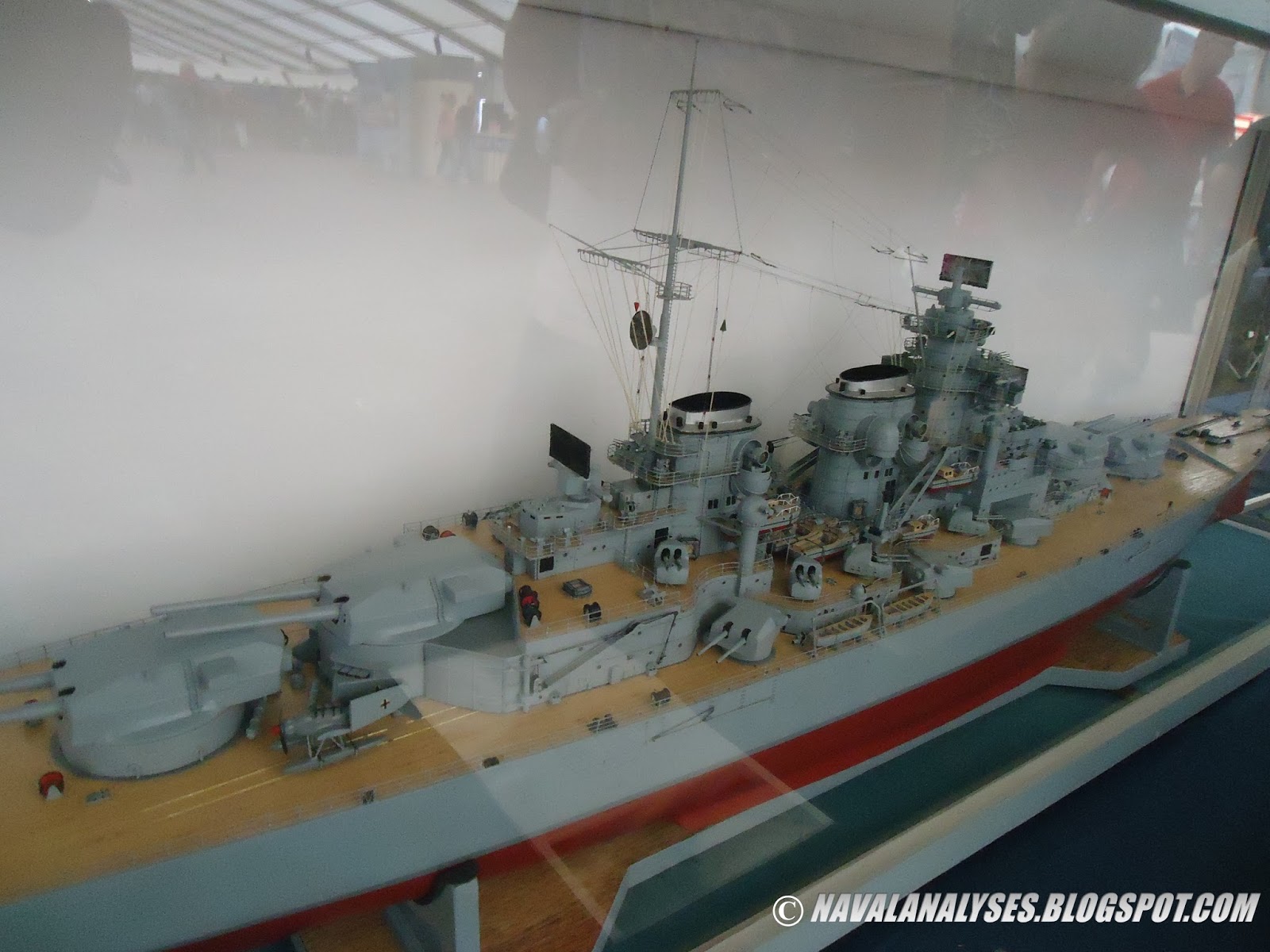 © NAVALANALYSES.BLOGSPOT.COM