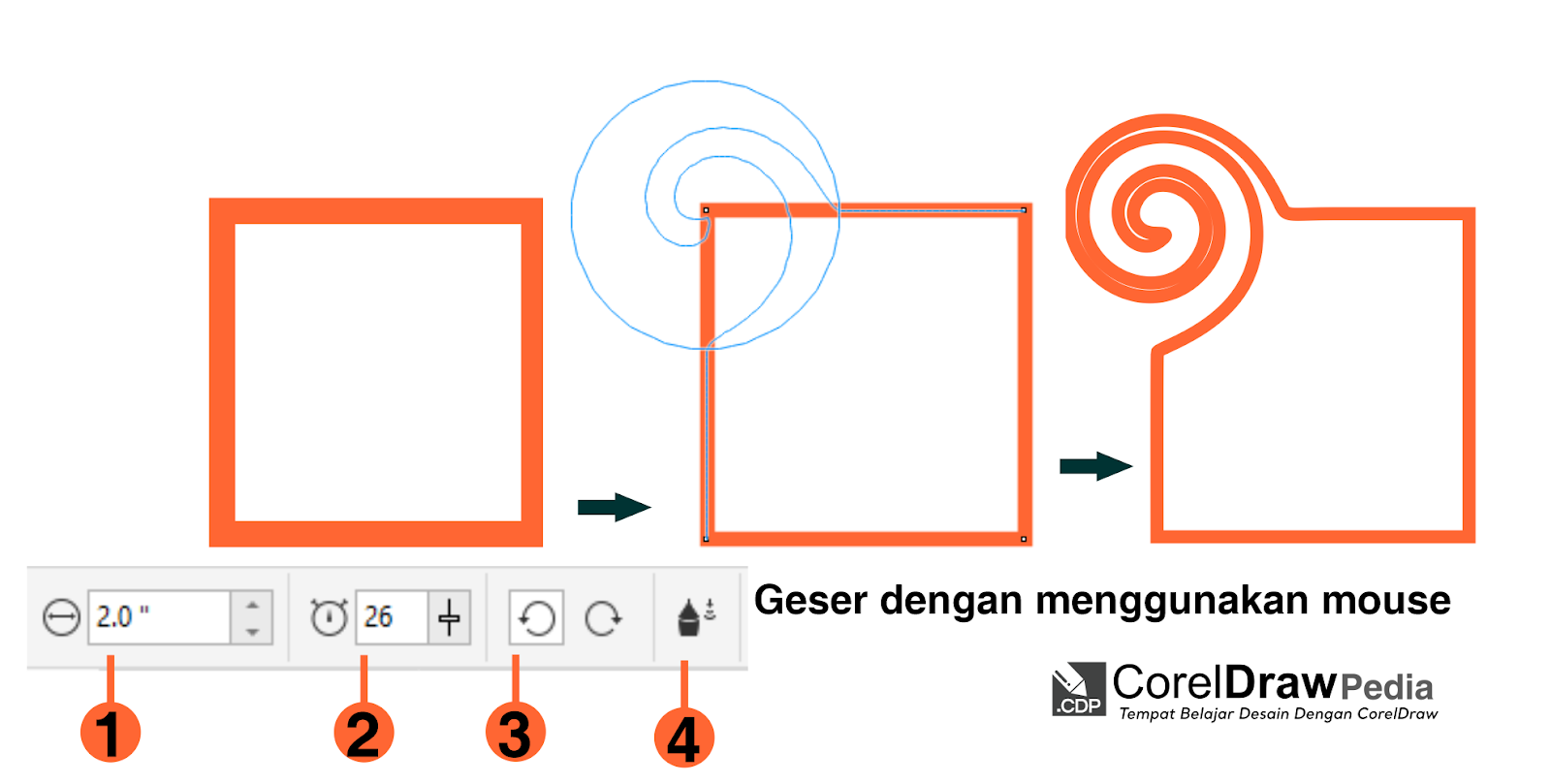 2.0 "

26

Geser dengan menggunakan mouse

1
2
3
4

.CDP CorelDrawPedia
Tempat Belajar Desain Dengan CorelDraw