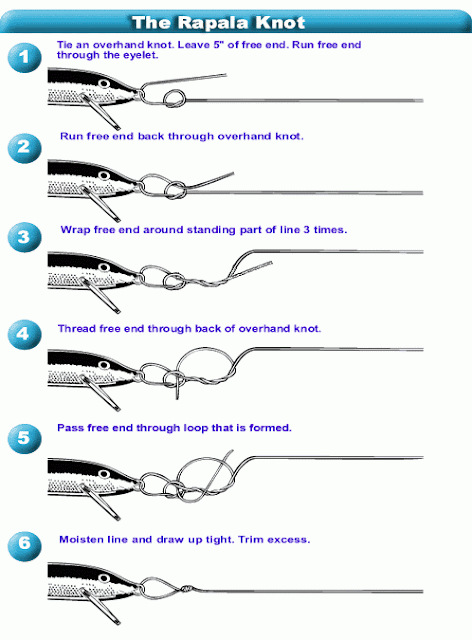 The Rapala Knot

1 Tie an overhand knot. Leave 5" of free end. Run free end through the eyelet.

2 Run free end back through overhand knot.

3 Wrap free end around standing part of line 3 times.

4 Thread free end through back of overhand knot.

5 Pass free end through loop that is formed.

6 Moisten line and draw up tight. Trim excess.