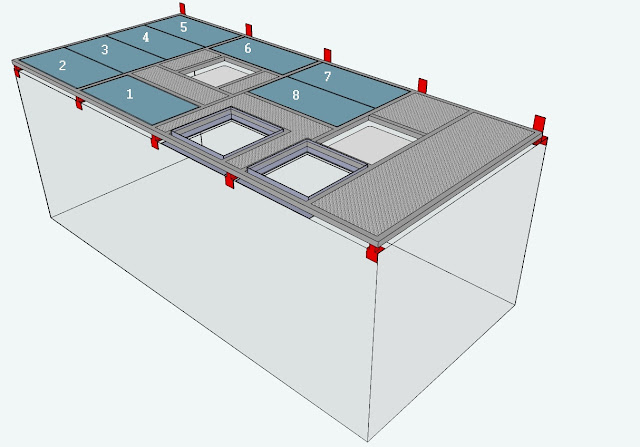 5
4
3
2
6
1
7
8