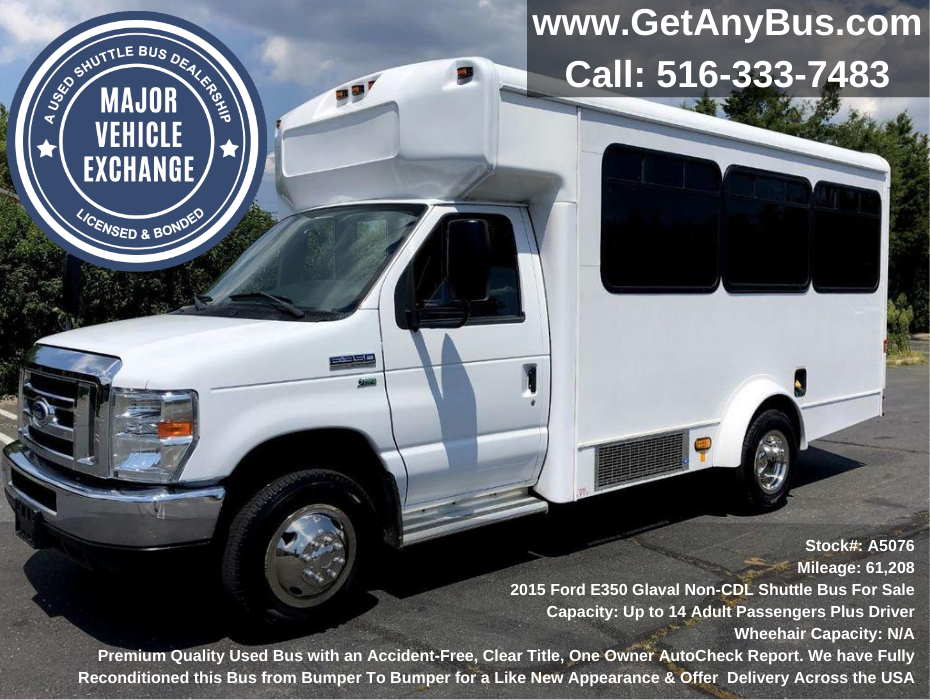 A USED SHUTTLE BUS DEALERSHIP
MAJOR VEHICLE EXCHANGE
LICENSED & BONDED

www.GetAnyBus.com
Call: 516-333-7483

E350

Stock#: A5076
Mileage: 61,208
2015 Ford E350 Glaval Non-CDL Shuttle Bus For Sale
Capacity: Up to 14 Adult Passengers Plus Driver
Wheehair Capacity: N/A
Premium Quality Used Bus with an Accident-Free, Clear Title, One Owner AutoCheck Report. We have Fully Reconditioned this Bus from Bumper To Bumper for a Like New Appearance & Offer Delivery Across the USA