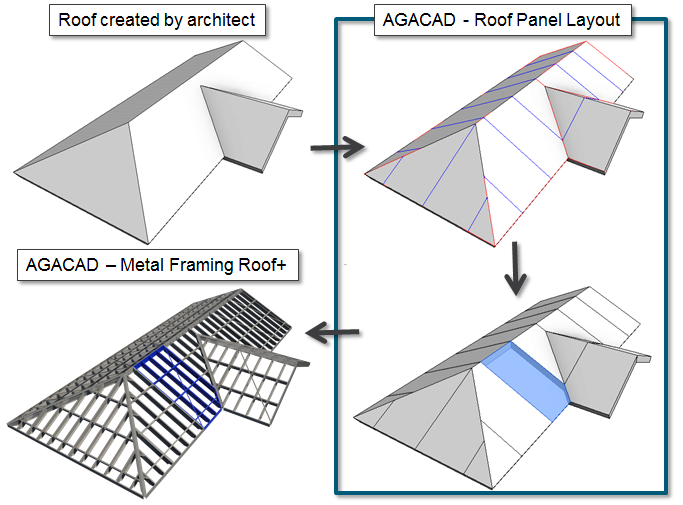 Roof created by architect

AGACAD - Roof Panel Layout

AGACAD – Metal Framing Roof+