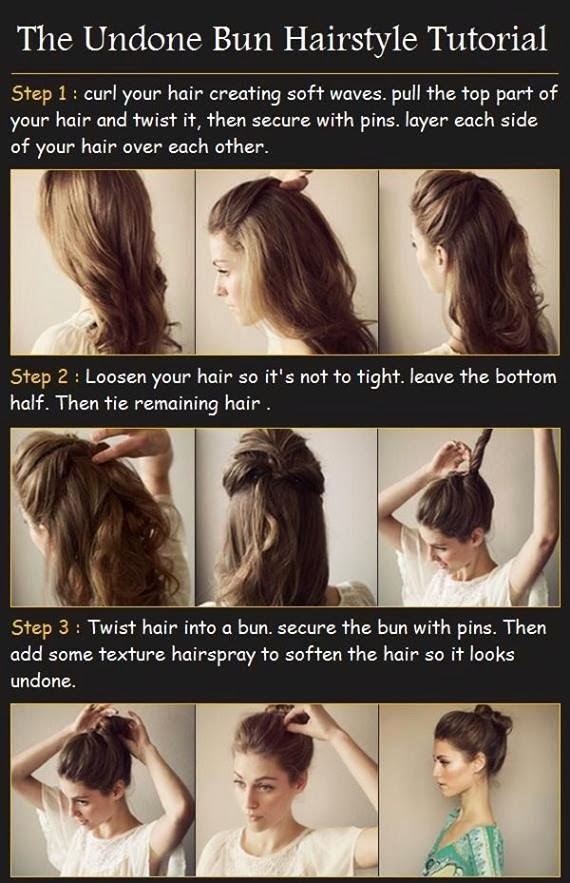 The Undone Bun Hairstyle Tutorial

Step 1 : curl your hair creating soft waves. pull the top part of your hair and twist it, then secure with pins. layer each side of your hair over each other.

Step 2 : Loosen your hair so it's not to tight. leave the bottom half. Then tie remaining hair .

Step 3 : Twist hair into a bun. secure the bun with pins. Then add some texture hairspray to soften the hair so it looks undone.