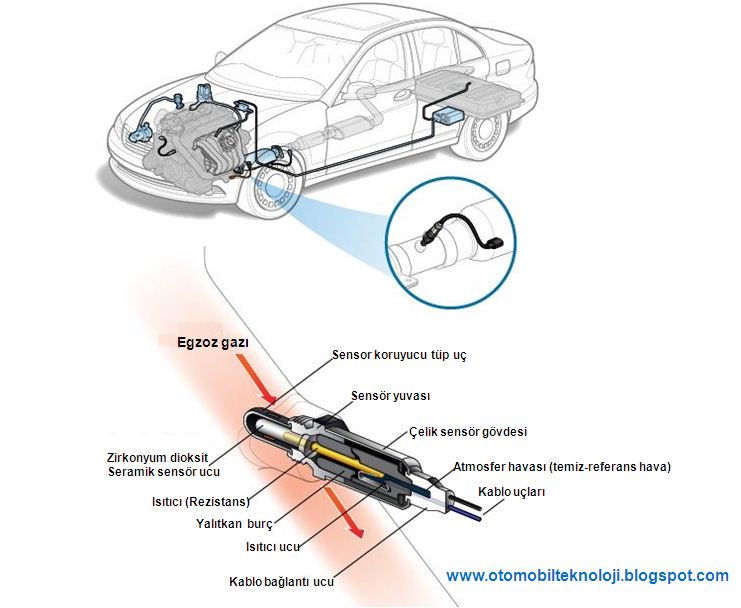 Egzoz gazı

Sensor koruyucu tüp uç

Sensör yuvası

Çelik sensör gövdesi

Atmosfer havası (temiz-referans hava)

Kablo uçları

Zirkonyum dioksit
Seramik sensör ucu

Isıtıcı (Rezistans)

Yalıtkan burç

Isıtıcı ucu

Kablo bağlantı ucu

www.otomobilteknoloji.blogspot.com