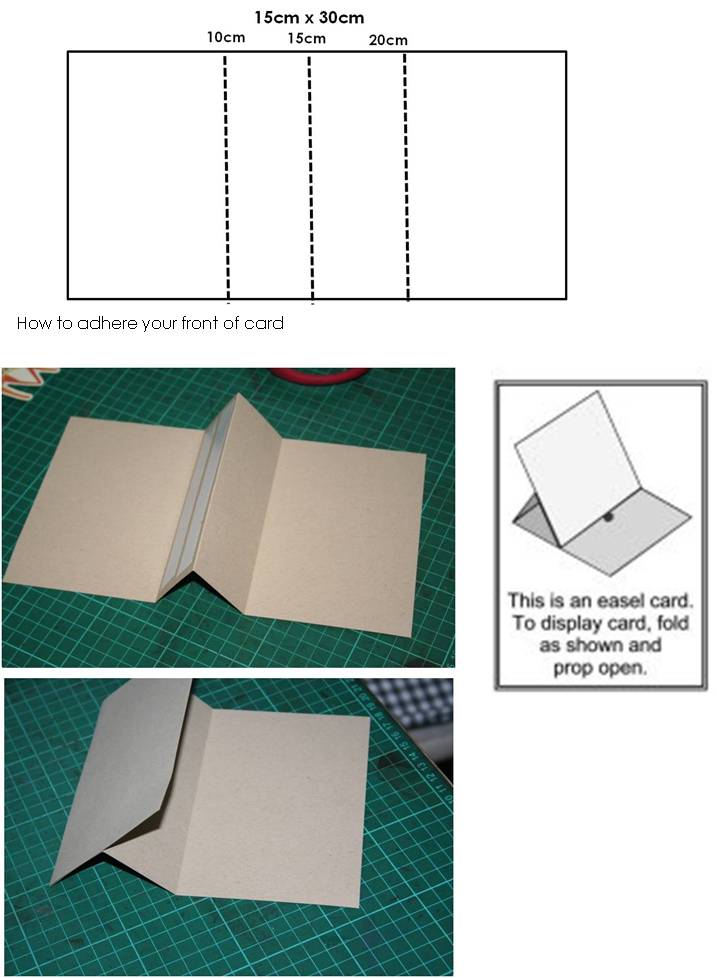 15cm x 30cm

10cm 15cm 20cm

How to adhere your front of card

This is an easel card. To display card, fold as shown and prop open.