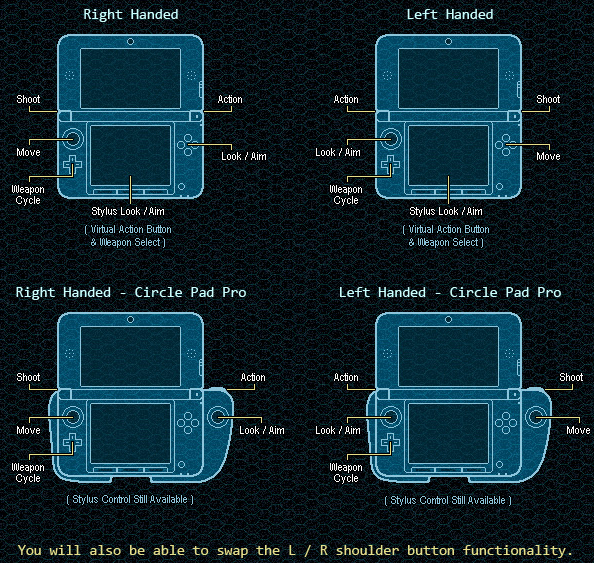 Right Handed

Shoot
Action
Move
Look / Aim
Weapon Cycle
Stylus Look / Aim
( Virtual Action Button & Weapon Select )

Left Handed

Action
Shoot
Look / Aim
Move
Weapon Cycle
Stylus Look / Aim
( Virtual Action Button & Weapon Select )

Right Handed - Circle Pad Pro

Shoot
Action
Move
Look / Aim
Weapon Cycle
( Stylus Control Still Available )

Left Handed - Circle Pad Pro

Action
Shoot
Look / Aim
Move
Weapon Cycle
( Stylus Control Still Available )

You will also be able to swap the L / R shoulder button functionality.