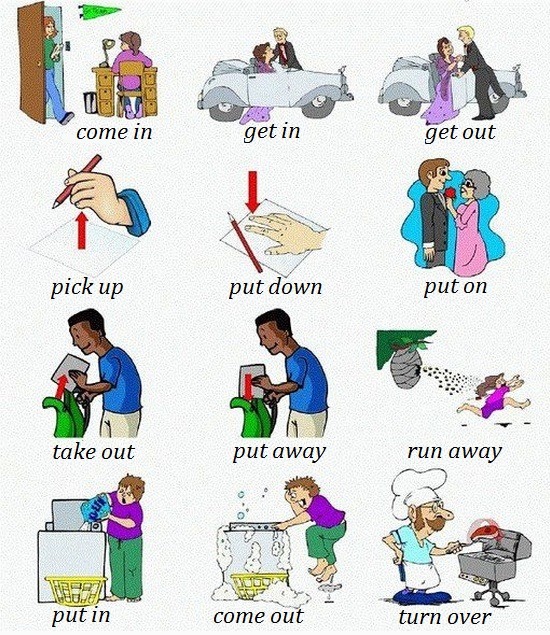 come in

get in

get out

pick up

put down

put on

take out

put away

run away

put in

come out

turn over