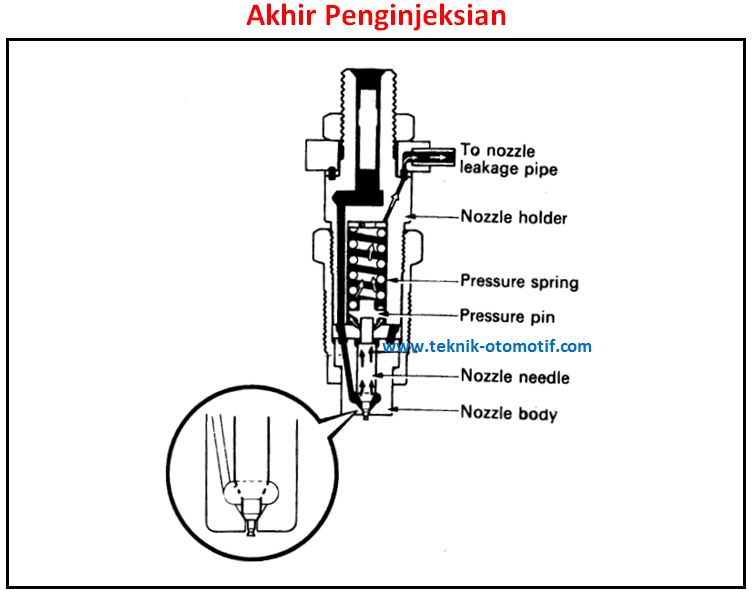 Akhir Penginjeksian

To nozzle leakage pipe

Nozzle holder

Pressure spring

Pressure pin

www.teknik-otomotif.com

Nozzle needle

Nozzle body