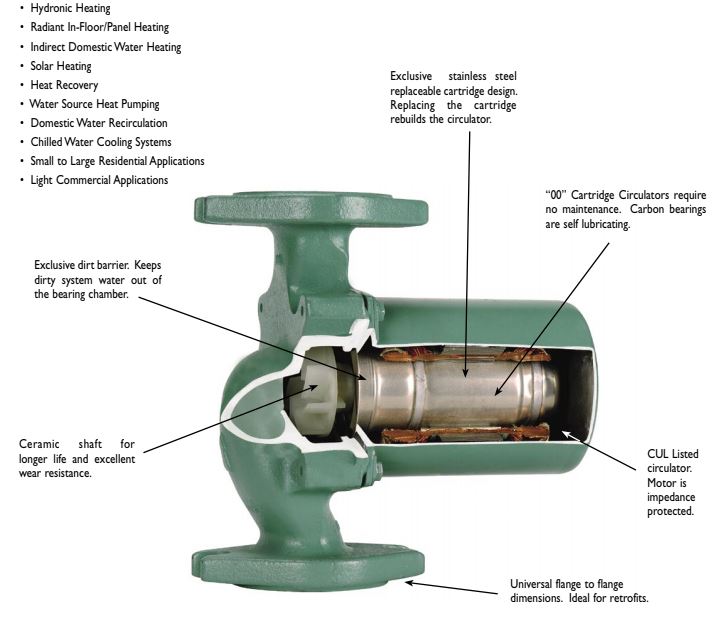 • Hydronic Heating
• Radiant In-Floor/Panel Heating
• Indirect Domestic Water Heating
• Solar Heating
• Heat Recovery
• Water Source Heat Pumping
• Domestic Water Recirculation
• Chilled Water Cooling Systems
• Small to Large Residential Applications
• Light Commercial Applications

Exclusive stainless steel replaceable cartridge design. Replacing the cartridge rebuilds the circulator.

"00" Cartridge Circulators require no maintenance. Carbon bearings are self lubricating.

Exclusive dirt barrier. Keeps dirty system water out of the bearing chamber.

Ceramic shaft for longer life and excellent wear resistance.

CUL Listed circulator. Motor is impedance protected.

Universal flange to flange dimensions. Ideal for retrofits.