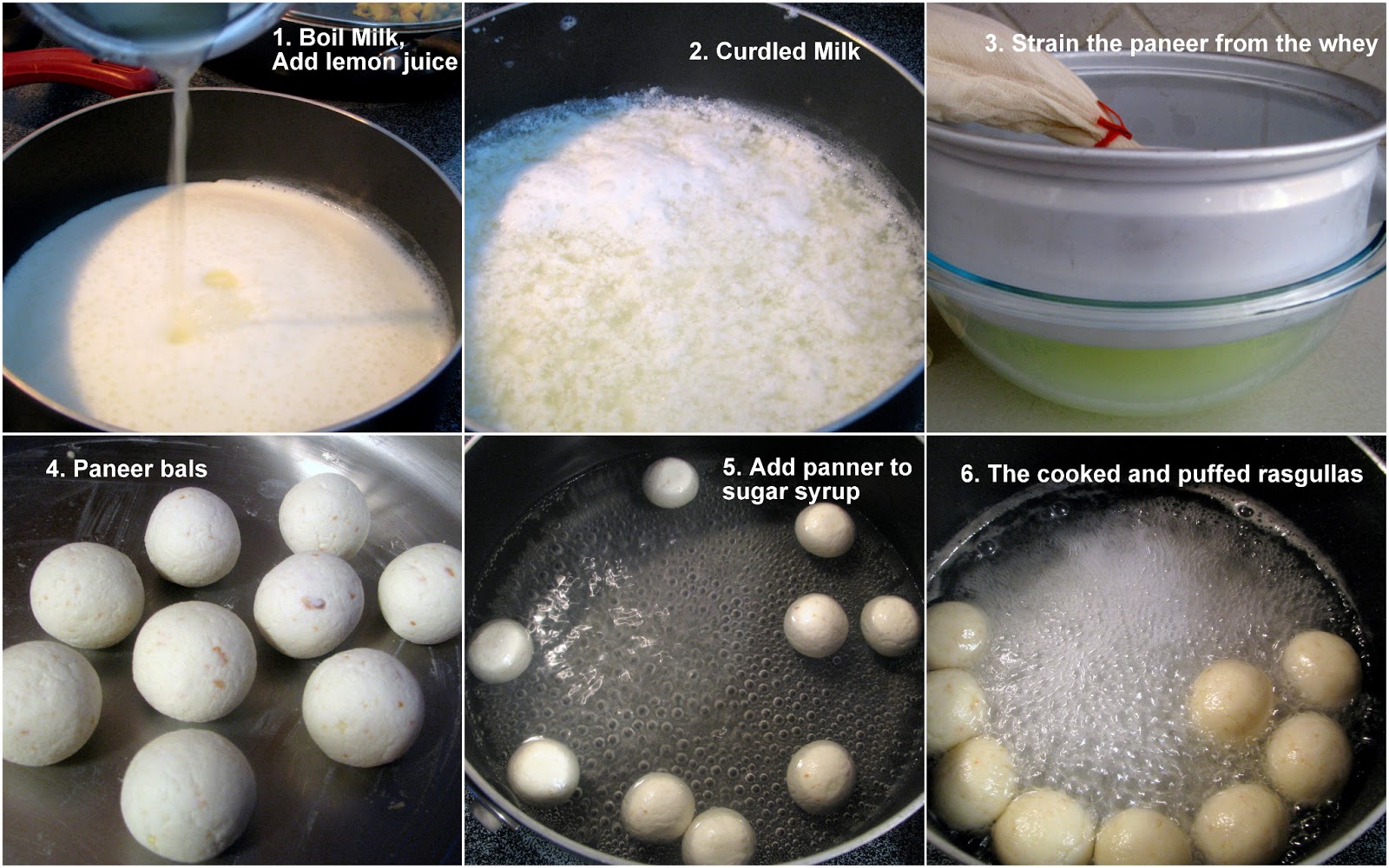 1. Boil Milk, Add lemon juice

2. Curdled Milk

3. Strain the paneer from the whey

4. Paneer bals

5. Add panner to sugar syrup

6. The cooked and puffed rasgullas