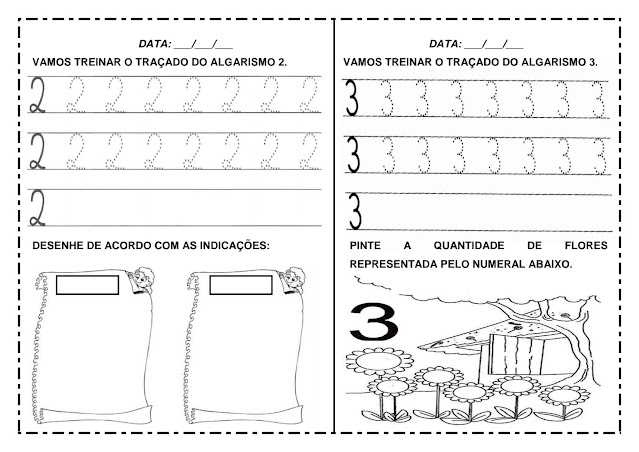 DATA: ___/___/___

VAMOS TREINAR O TRAÇADO DO ALGARISMO 2.

2 2 2 2 2 2 2 2

2 2 2 2 2 2 2 2

2

DESENHE DE ACORDO COM AS INDICAÇÕES:

DATA: ___/___/___

VAMOS TREINAR O TRAÇADO DO ALGARISMO 3.

3 3 3 3 3 3 3 3

3 3 3 3 3 3 3 3

3

PINTE A QUANTIDADE DE FLORES REPRESENTADA PELO NUMERAL ABAIXO.

3