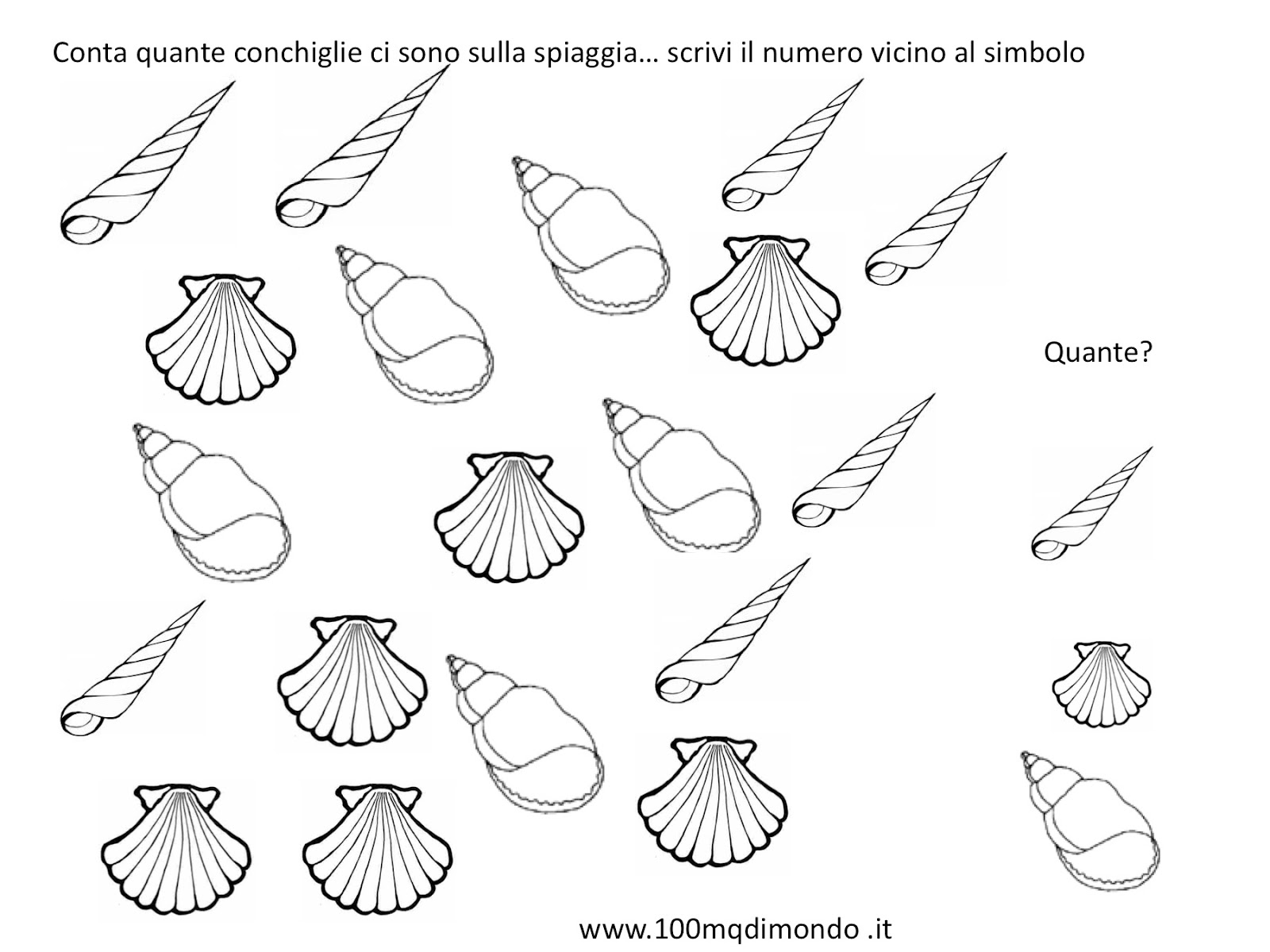 Conta quante conchiglie ci sono sulla spiaggia… scrivi il numero vicino al simbolo

Quante?

www.100mqdimondo .it