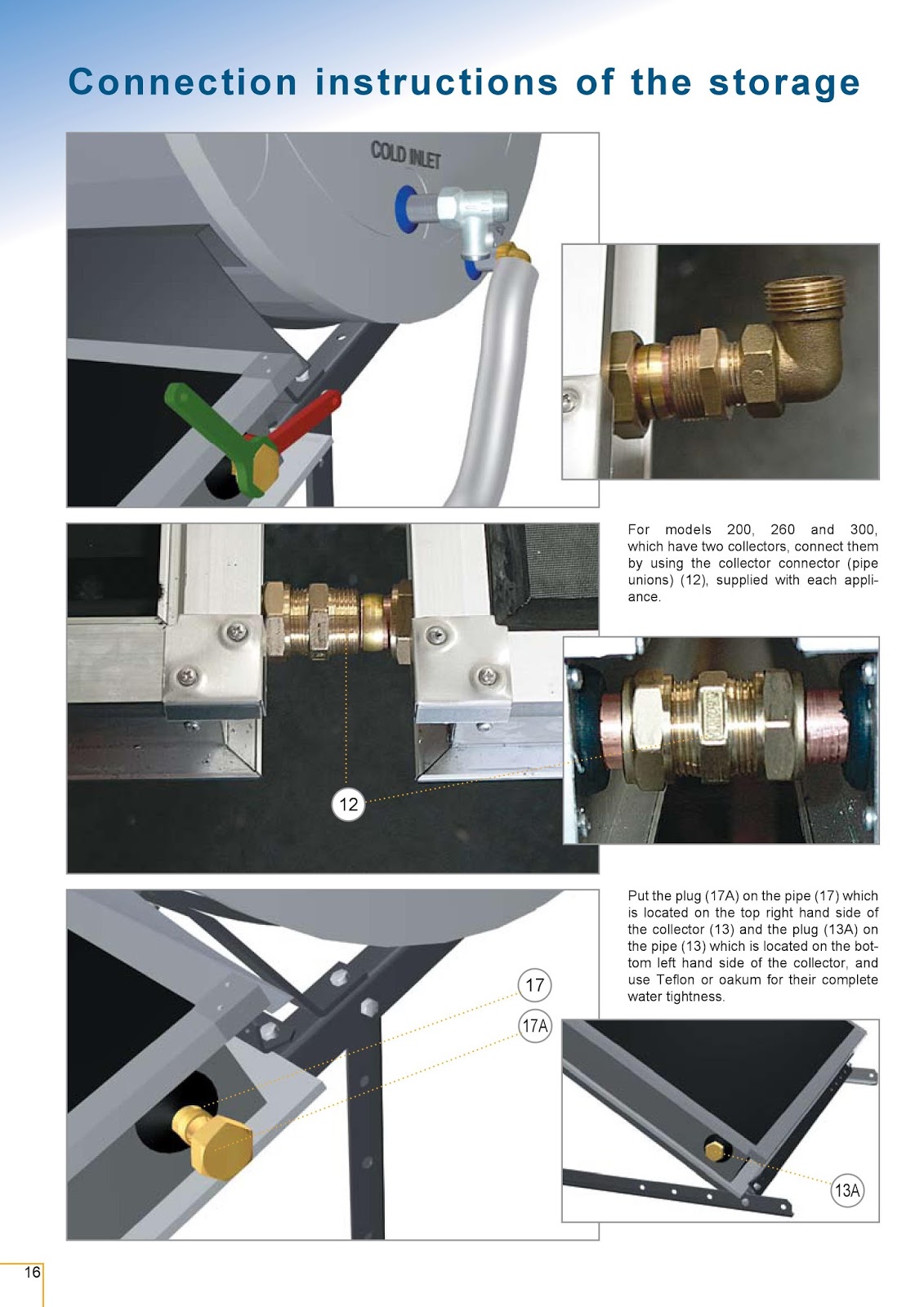 Connection instructions of the storage

COLD INLET

For models 200, 260 and 300, which have two collectors, connect them by using the collector connector (pipe unions) (12), supplied with each appliance.

12

Put the plug (17A) on the pipe (17) which is located on the top right hand side of the collector (13) and the plug (13A) on the pipe (13) which is located on the bottom left hand side of the collector, and use Teflon or oakum for their complete water tightness.

17

17A

13A

16