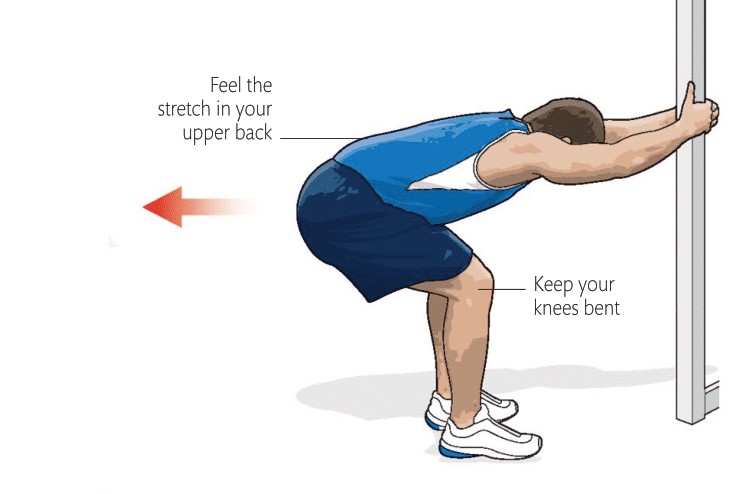 Feel the stretch in your upper back

Keep your knees bent