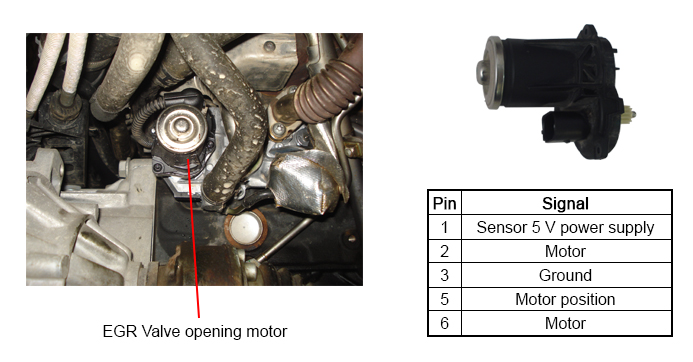 EGR Valve opening motor

| Pin | Signal |
|---|---|
| 1 | Sensor 5 V power supply |
| 2 | Motor |
| 3 | Ground |
| 5 | Motor position |
| 6 | Motor |