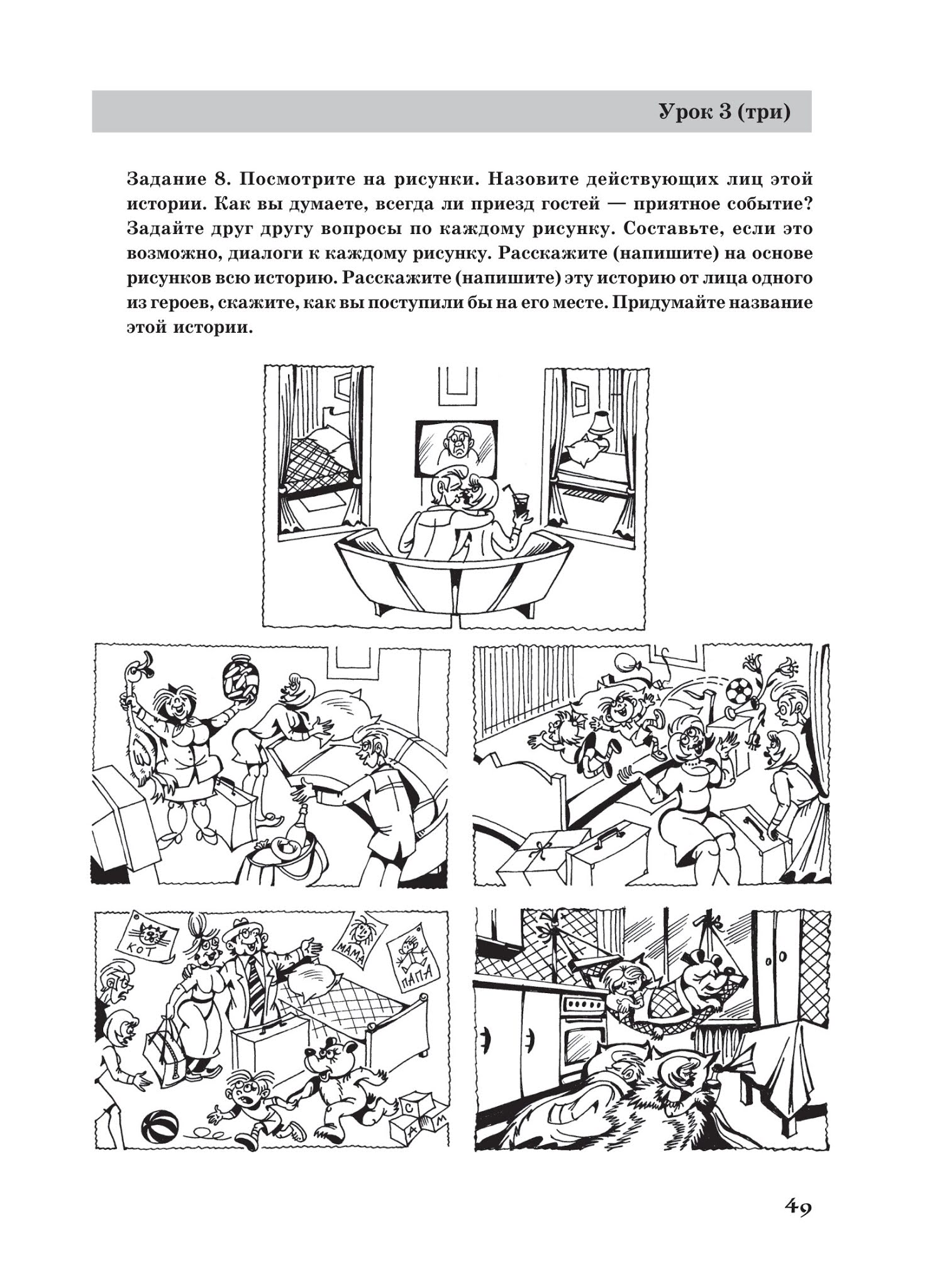 Урок 3 (три)

Задание 8. Посмотрите на рисунки. Назовите действующих лиц этой истории. Как вы думаете, всегда ли приезд гостей — приятное событие? Задайте друг другу вопросы по каждому рисунку. Составьте, если это возможно, диалоги к каждому рисунку. Расскажите (напишите) на основе рисунков всю историю. Расскажите (напишите) эту историю от лица одного из героев, скажите, как вы поступили бы на его месте. Придумайте название этой истории.

КОТ

МАМА

ПАПА

С

А

М

49