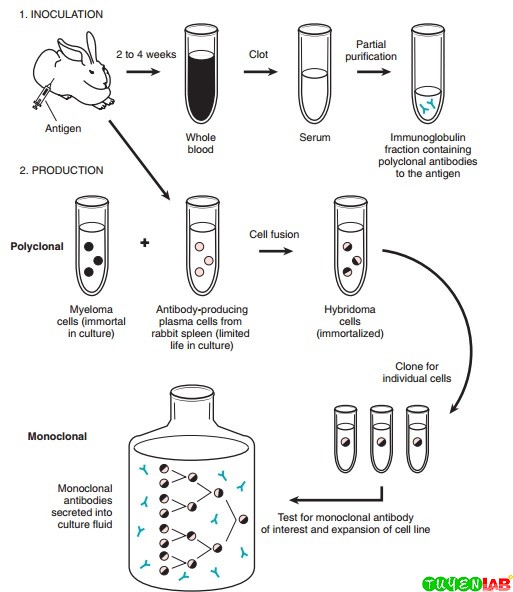 1. INOCULATION

2 to 4 weeks

Clot

Partial purification

Antigen

Whole blood

Serum

Immunoglobulin fraction containing polyclonal antibodies to the antigen

2. PRODUCTION

Polyclonal

+

Cell fusion

Myeloma cells (immortal in culture)

Antibody-producing plasma cells from rabbit spleen (limited life in culture)

Hybridoma cells (immortalized)

Clone for individual cells

Monoclonal

Monoclonal antibodies secreted into culture fluid

Test for monoclonal antibody of interest and expansion of cell line

TUYENLAB