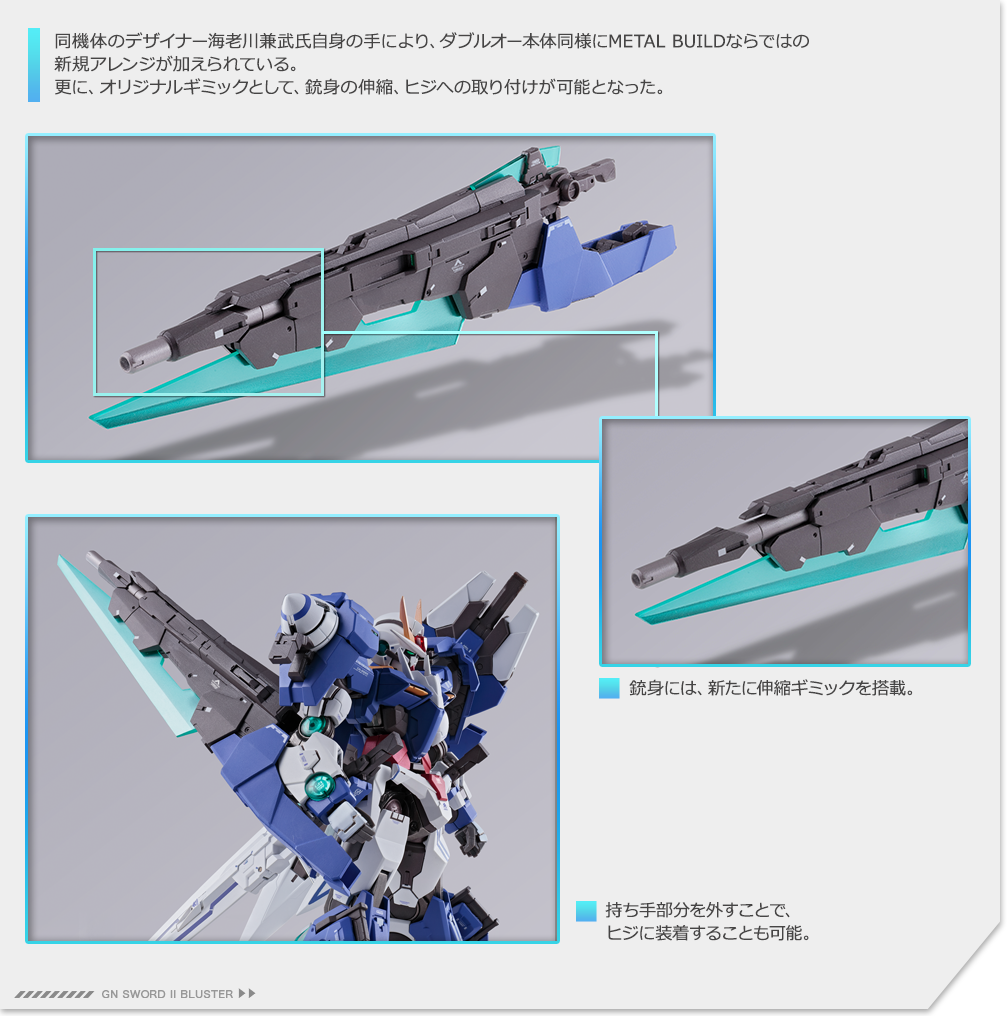 同機体のデザイナー海老川兼武氏自身の手により、ダブルオー本体同様にMETAL BUILDならではの新規アレンジが加えられている。
更に、オリジナルギミックとして、銃身の伸縮、ヒジへの取り付けが可能となった。

銃身には、新たに伸縮ギミックを搭載。

持ち手部分を外すことで、ヒジに装着することも可能。

GN SWORD II BLUSTER ▶▶