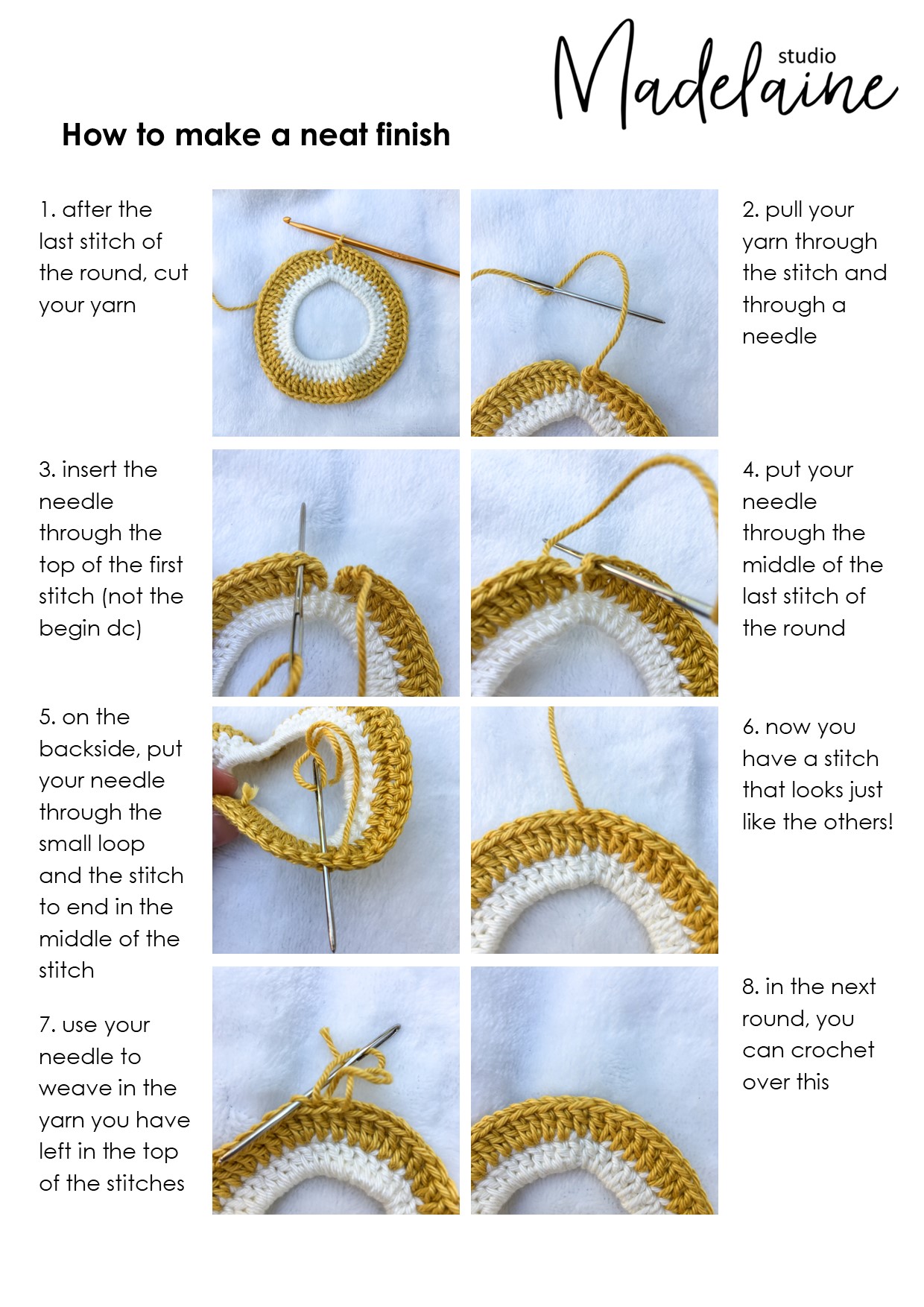 studio
Madelaine

How to make a neat finish

1. after the last stitch of the round, cut your yarn

2. pull your yarn through the stitch and through a needle

3. insert the needle through the top of the first stitch (not the begin dc)

4. put your needle through the middle of the last stitch of the round

5. on the backside, put your needle through the small loop and the stitch to end in the middle of the stitch

6. now you have a stitch that looks just like the others!

7. use your needle to weave in the yarn you have left in the top of the stitches

8. in the next round, you can crochet over this