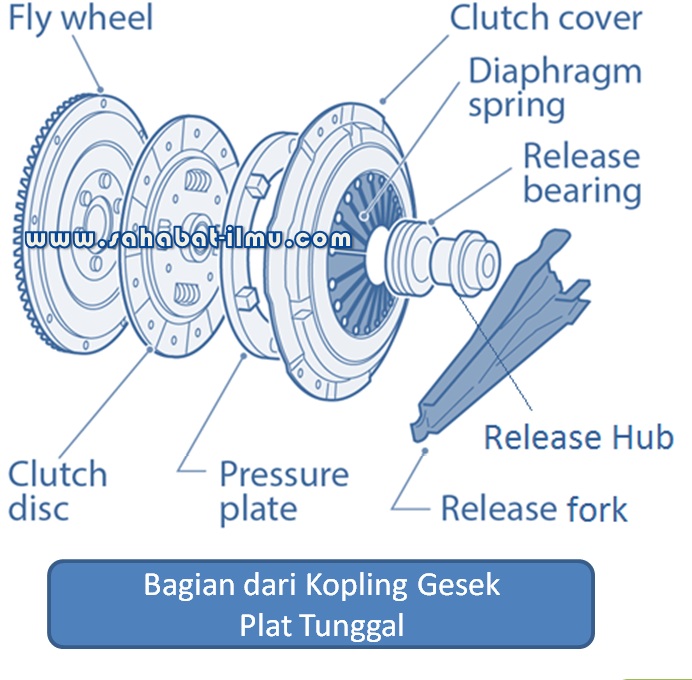 Fly wheel

Clutch cover

Diaphragm spring

Release bearing

www.sahabat-ilmu.com

Release Hub

Clutch disc

Pressure plate

Release fork

Bagian dari Kopling Gesek
Plat Tunggal