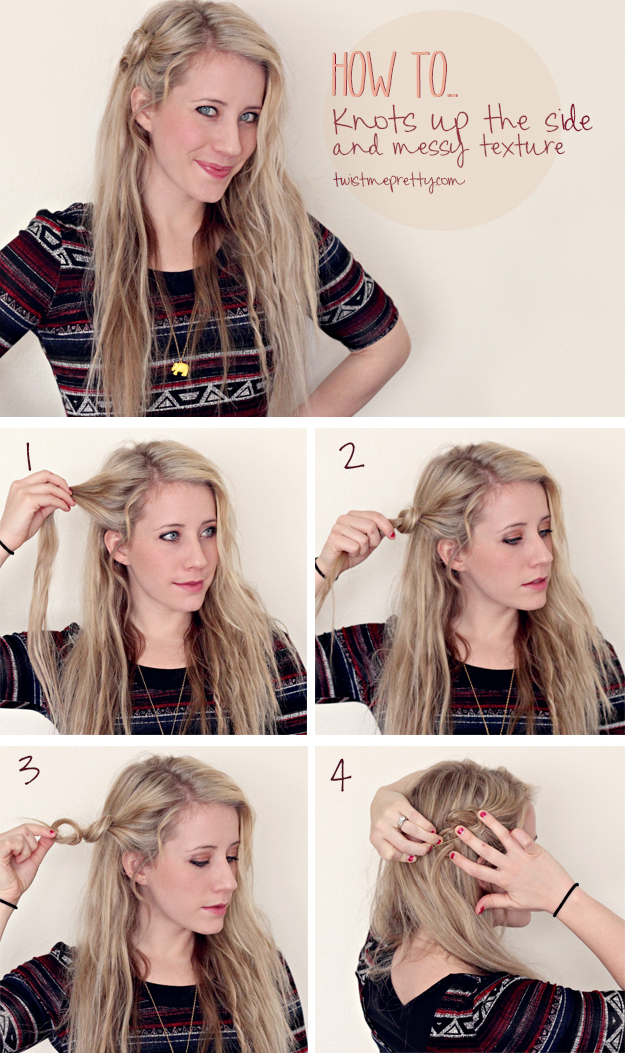 HOW TO...
Knots up the side
and messy texture
twistmepretty.com

1

2

3

4