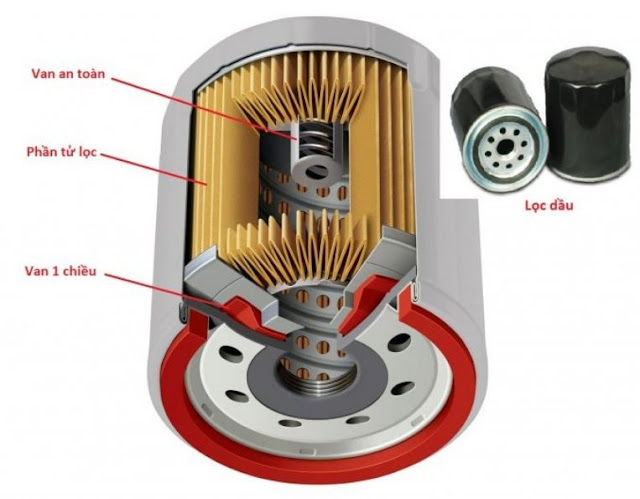 Van an toàn
Phần tử lọc
Van 1 chiều
Lọc dầu