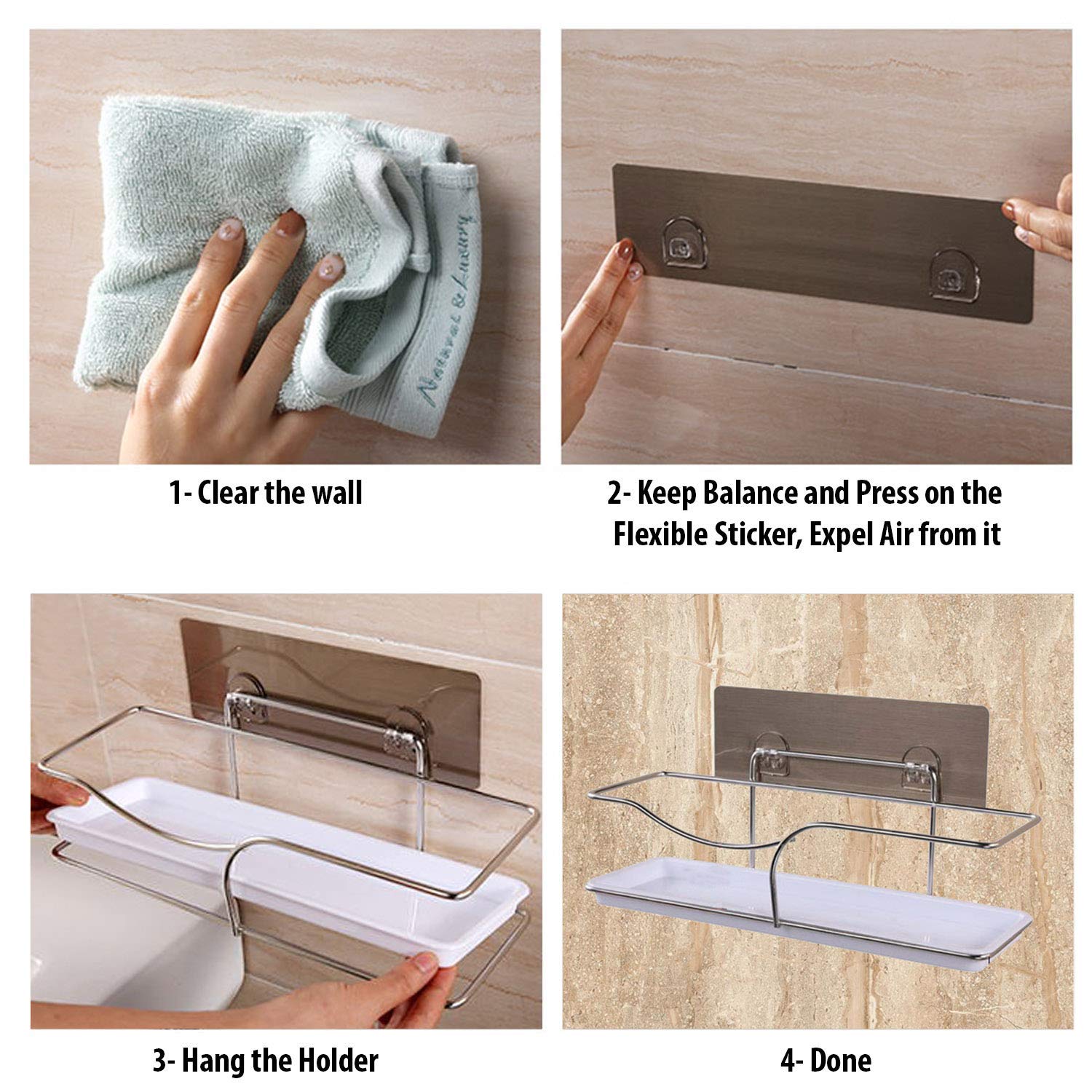 Natural & Luxury

1- Clear the wall

2- Keep Balance and Press on the Flexible Sticker, Expel Air from it

3- Hang the Holder

4- Done