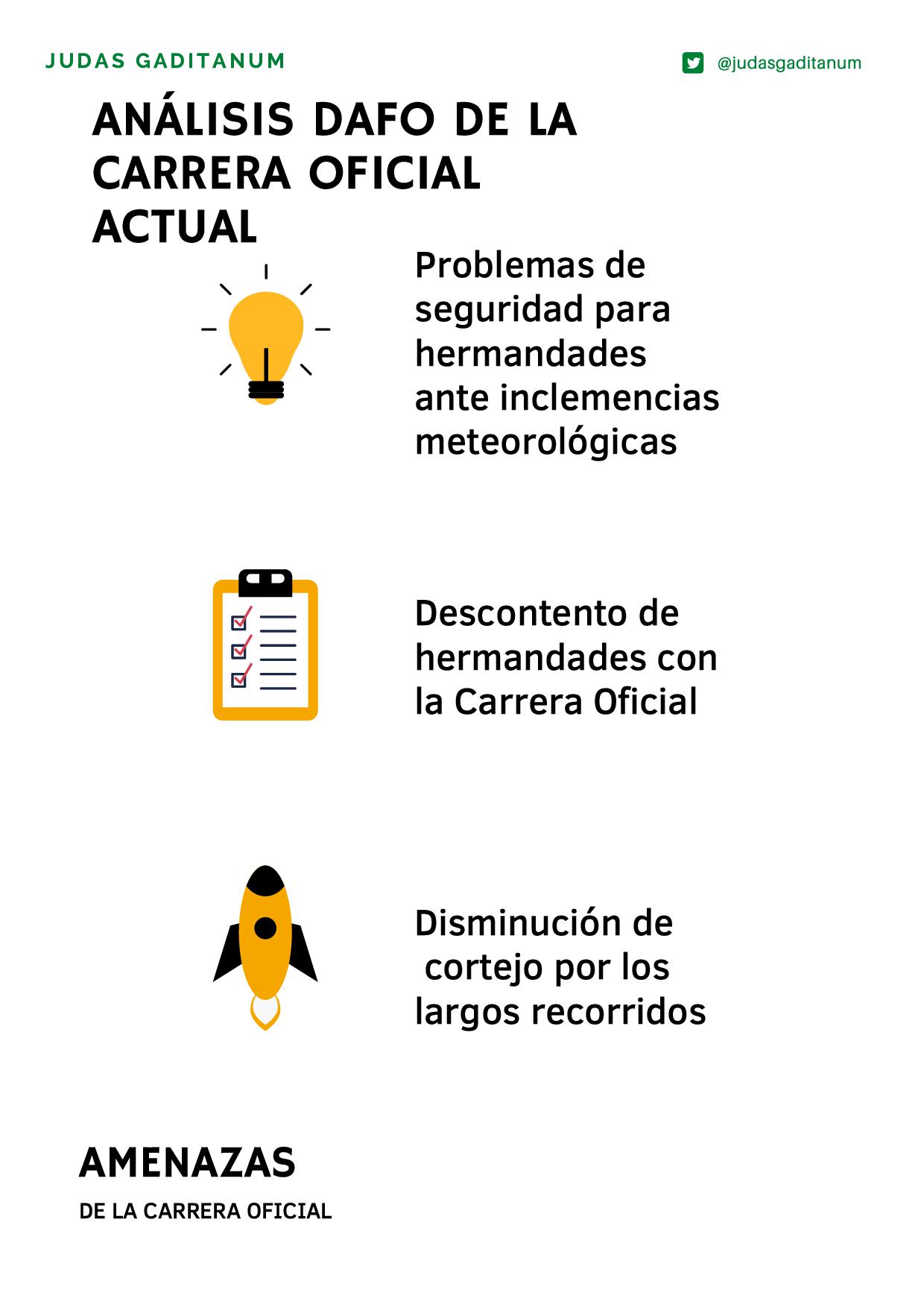 JUDAS GADITANUM

@judasgaditanum

ANÁLISIS DAFO DE LA CARRERA OFICIAL ACTUAL

Problemas de seguridad para hermandades ante inclemencias meteorológicas

Descontento de hermandades con la Carrera Oficial

Disminución de cortejo por los largos recorridos

AMENAZAS

DE LA CARRERA OFICIAL