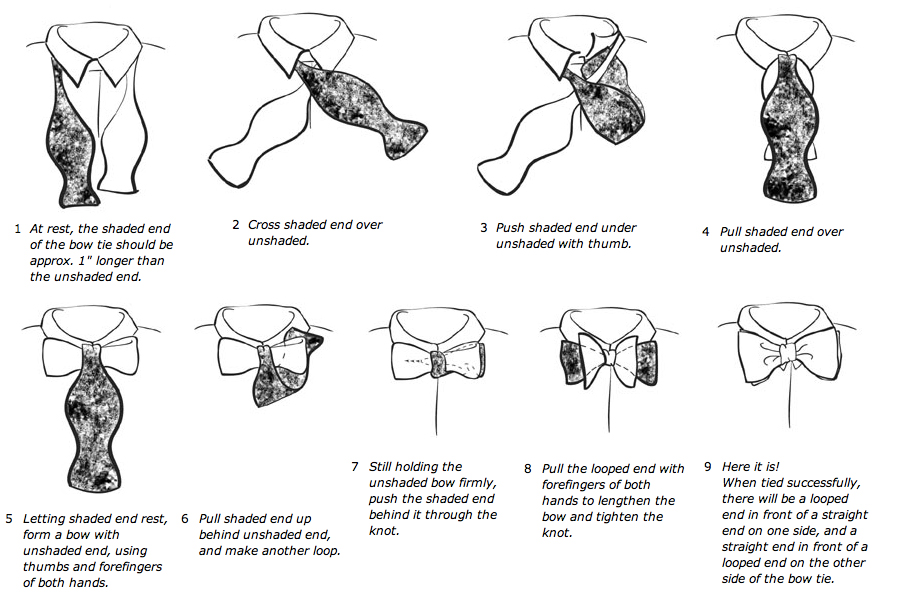 1 At rest, the shaded end of the bow tie should be approx. 1" longer than the unshaded end.

2 Cross shaded end over unshaded.

3 Push shaded end under unshaded with thumb.

4 Pull shaded end over unshaded.

5 Letting shaded end rest, form a bow with unshaded end, using thumbs and forefingers of both hands.

6 Pull shaded end up behind unshaded end, and make another loop.

7 Still holding the unshaded bow firmly, push the shaded end behind it through the knot.

8 Pull the looped end with forefingers of both hands to lengthen the bow and tighten the knot.

9 Here it is! When tied successfully, there will be a looped end in front of a straight end on one side, and a straight end in front of a looped end on the other side of the bow tie.