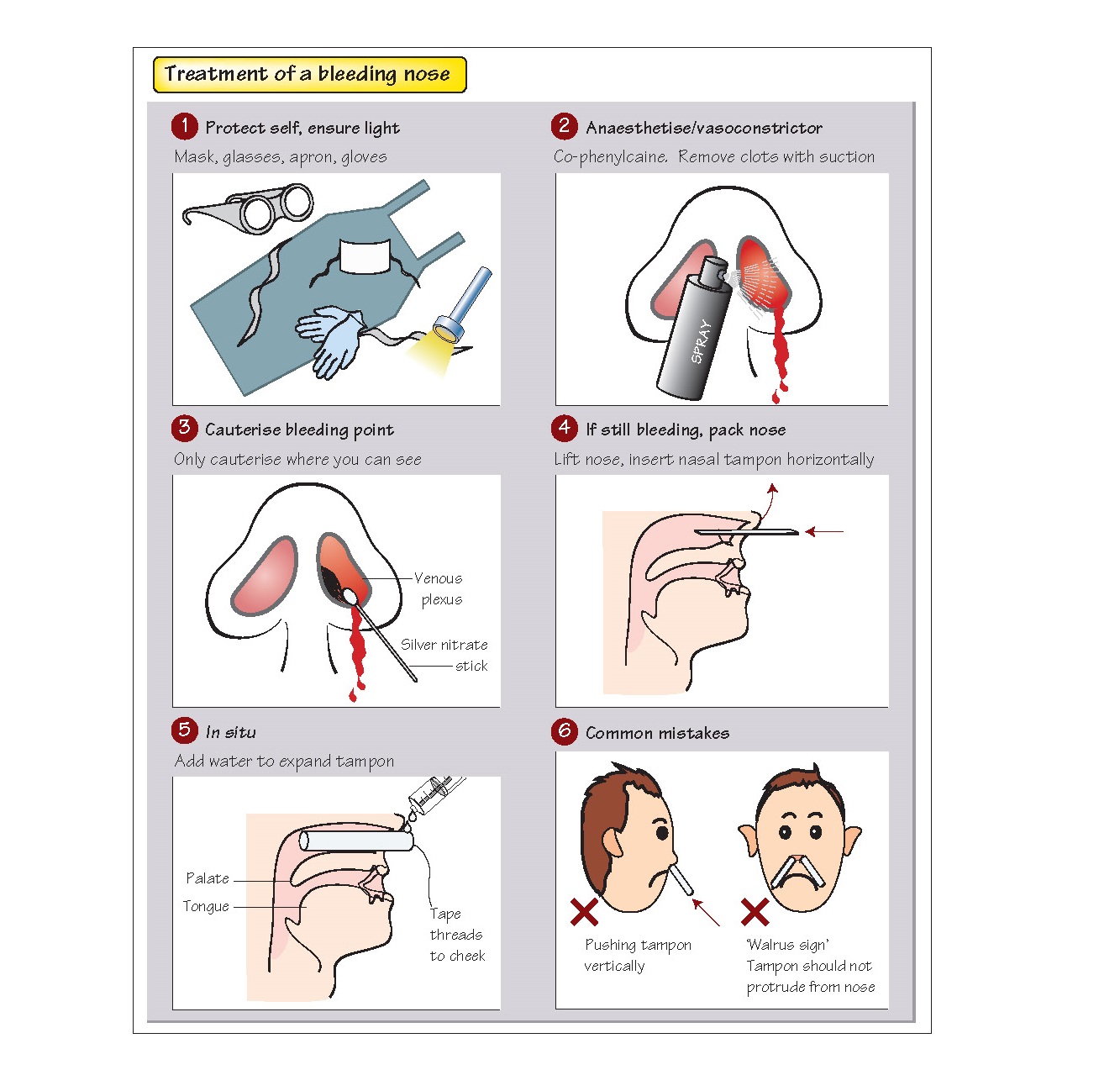 Treatment of a bleeding nose

1 Protect self, ensure light

Mask, glasses, apron, gloves

2 Anaesthetise/vasoconstrictor

Co-phenylcaine. Remove clots with suction

SPRAY

3 Cauterise bleeding point

Only cauterise where you can see

Venous plexus

Silver nitrate stick

4 If still bleeding, pack nose

Lift nose, insert nasal tampon horizontally

5 In situ

Add water to expand tampon

Palate

Tongue

Tape threads to cheek

6 Common mistakes

Pushing tampon vertically

'Walrus sign' Tampon should not protrude from nose