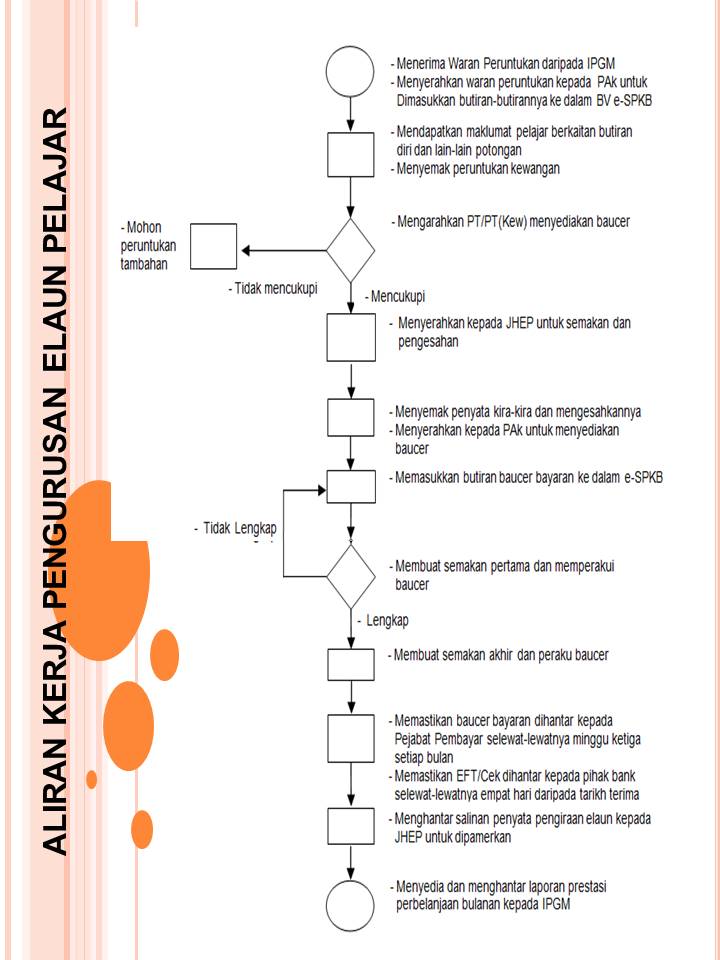 ALIRAN KERJA PENGURUSAN ELAUN PELAJAR

- Menerima Waran Peruntukan daripada IPGM
- Menyerahkan waran peruntukan kepada PAk untuk Dimasukkan butiran-butirannya ke dalam BV e-SPKB

- Mendapatkan maklumat pelajar berkaitan butiran diri dan lain-lain potongan
- Menyemak peruntukan kewangan

- Mengarahkan PT/PT(Kew) menyediakan baucer

- Mohon peruntukan tambahan

- Tidak mencukupi

- Mencukupi

- Menyerahkan kepada JHEP untuk semakan dan pengesahan

- Menyemak penyata kira-kira dan mengesahkannya
- Menyerahkan kepada PAk untuk menyediakan baucer

- Memasukkan butiran baucer bayaran ke dalam e-SPKB

- Tidak Lengkap

- Membuat semakan pertama dan memperakui baucer

- Lengkap

- Membuat semakan akhir dan peraku baucer

- Memastikan baucer bayaran dihantar kepada Pejabat Pembayar selewat-lewatnya minggu ketiga setiap bulan
- Memastikan EFT/Cek dihantar kepada pihak bank selewat-lewatnya empat hari daripada tarikh terima

- Menghantar salinan penyata pengiraan elaun kepada JHEP untuk dipamerkan

- Menyedia dan menghantar laporan prestasi perbelanjaan bulanan kepada IPGM