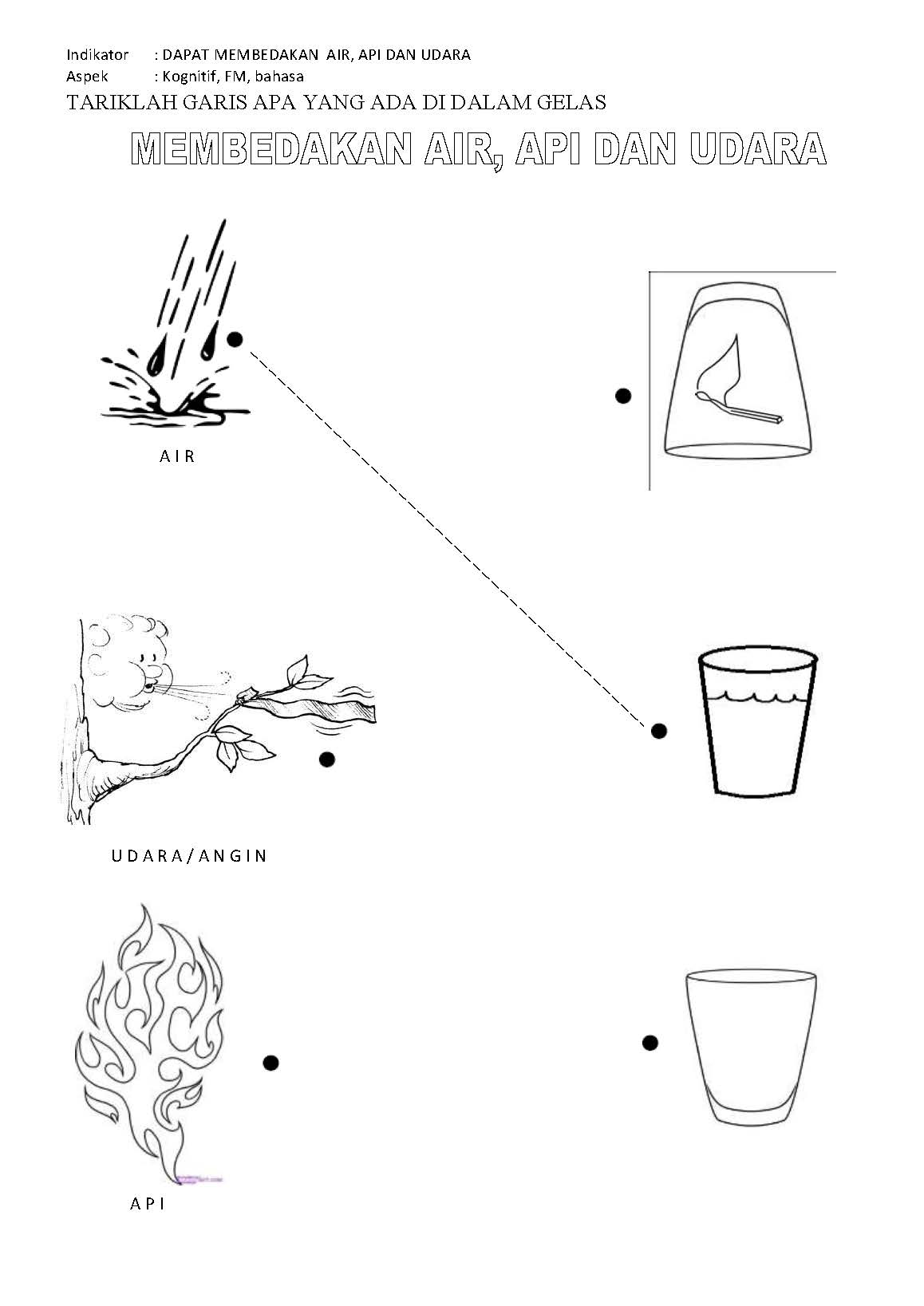 Indikator : DAPAT MEMBEDAKAN AIR, API DAN UDARA
Aspek : Kognitif, FM, bahasa
TARIKLAH GARIS APA YANG ADA DI DALAM GELAS

MEMBEDAKAN AIR, API DAN UDARA

A I R

U D A R A / A N G I N

A P I