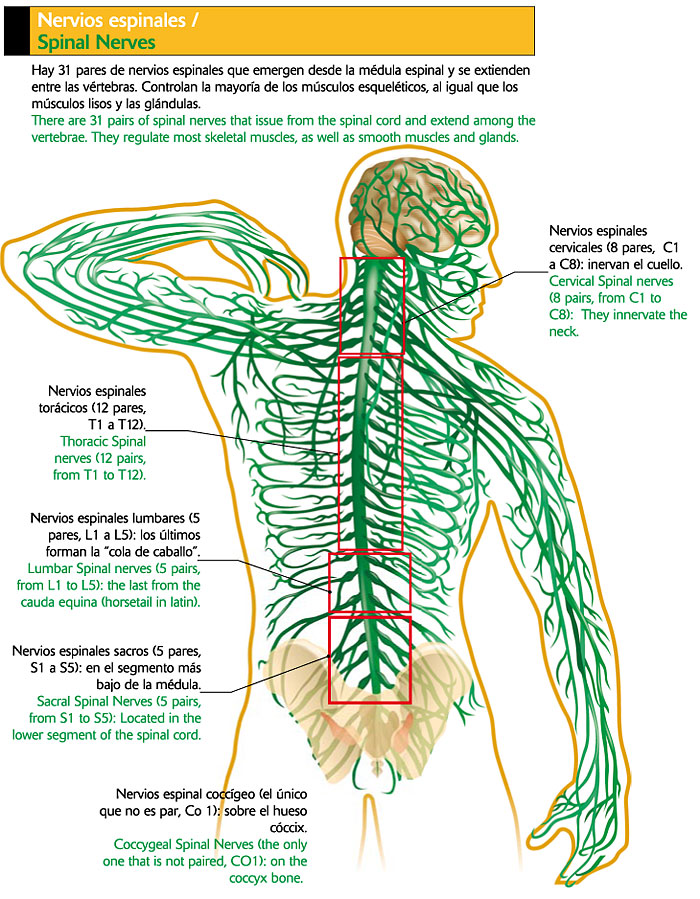 Nervios espinales /
Spinal Nerves

Hay 31 pares de nervios espinales que emergen desde la médula espinal y se extienden entre las vértebras. Controlan la mayoría de los músculos esqueléticos, al igual que los músculos lisos y las glándulas.
There are 31 pairs of spinal nerves that issue from the spinal cord and extend among the vertebrae. They regulate most skeletal muscles, as well as smooth muscles and glands.

Nervios espinales cervicales (8 pares, C1 a C8): inervan el cuello.
Cervical Spinal nerves (8 pairs, from C1 to C8): They innervate the neck.

Nervios espinales torácicos (12 pares, T1 a T12).
Thoracic Spinal nerves (12 pairs, from T1 to T12).

Nervios espinales lumbares (5 pares, L1 a L5): los últimos forman la "cola de caballo".
Lumbar Spinal nerves (5 pairs, from L1 to L5): the last from the cauda equina (horsetail in latin).

Nervios espinales sacros (5 pares, S1 a S5): en el segmento más bajo de la médula.
Sacral Spinal Nerves (5 pairs, from S1 to S5): Located in the lower segment of the spinal cord.

Nervios espinal coccígeo (el único que no es par, Co 1): sobre el hueso cóccix.
Coccygeal Spinal Nerves (the only one that is not paired, CO1): on the coccyx bone.