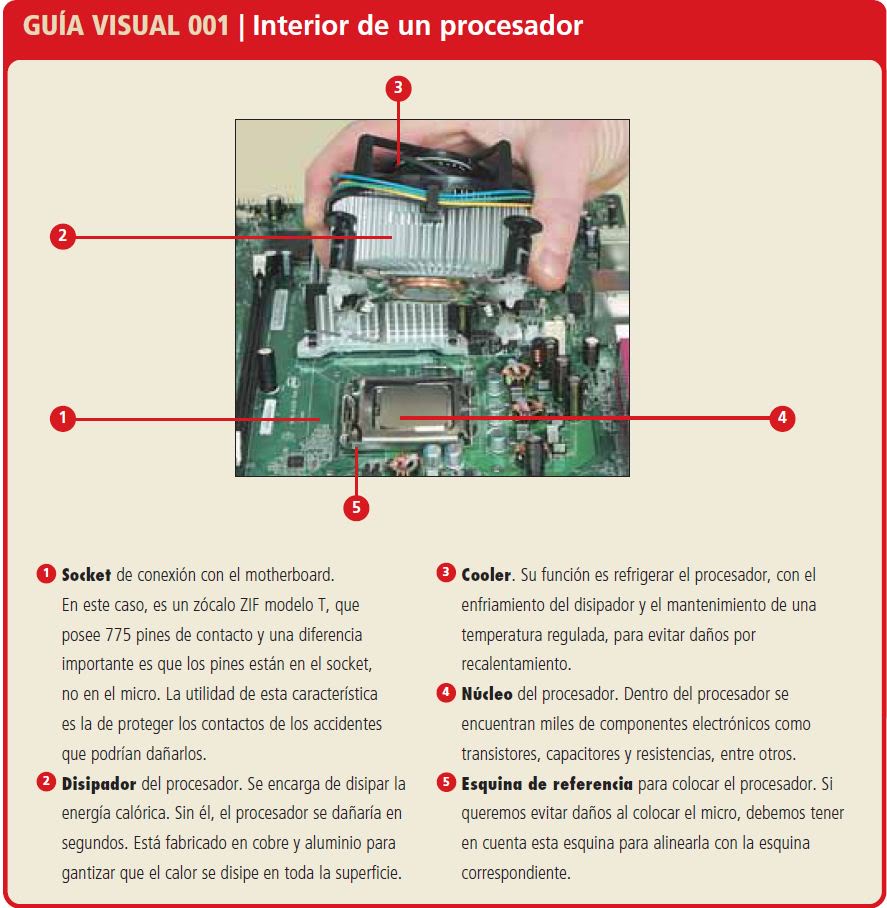 GUÍA VISUAL 001 | Interior de un procesador

3

2

1

4

5

1 Socket de conexión con el motherboard. En este caso, es un zócalo ZIF modelo T, que posee 775 pines de contacto y una diferencia importante es que los pines están en el socket, no en el micro. La utilidad de esta característica es la de proteger los contactos de los accidentes que podrían dañarlos.

2 Disipador del procesador. Se encarga de disipar la energía calórica. Sin él, el procesador se dañaría en segundos. Está fabricado en cobre y aluminio para gantizar que el calor se disipe en toda la superficie.

3 Cooler. Su función es refrigerar el procesador, con el enfriamiento del disipador y el mantenimiento de una temperatura regulada, para evitar daños por recalentamiento.

4 Núcleo del procesador. Dentro del procesador se encuentran miles de componentes electrónicos como transistores, capacitores y resistencias, entre otros.

5 Esquina de referencia para colocar el procesador. Si queremos evitar daños al colocar el micro, debemos tener en cuenta esta esquina para alinearla con la esquina correspondiente.