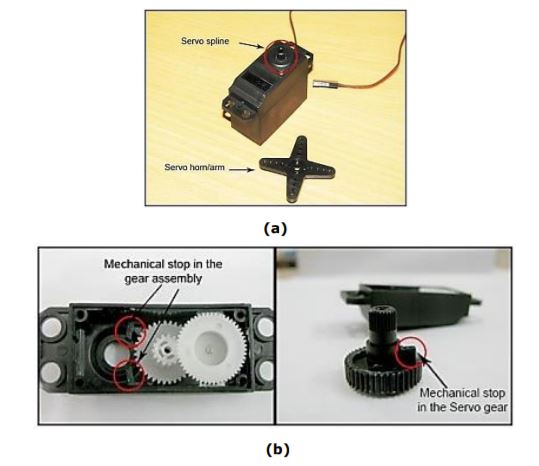 Servo spline

Servo horn/arm

(a)

Mechanical stop in the gear assembly

Mechanical stop in the Servo gear

(b)