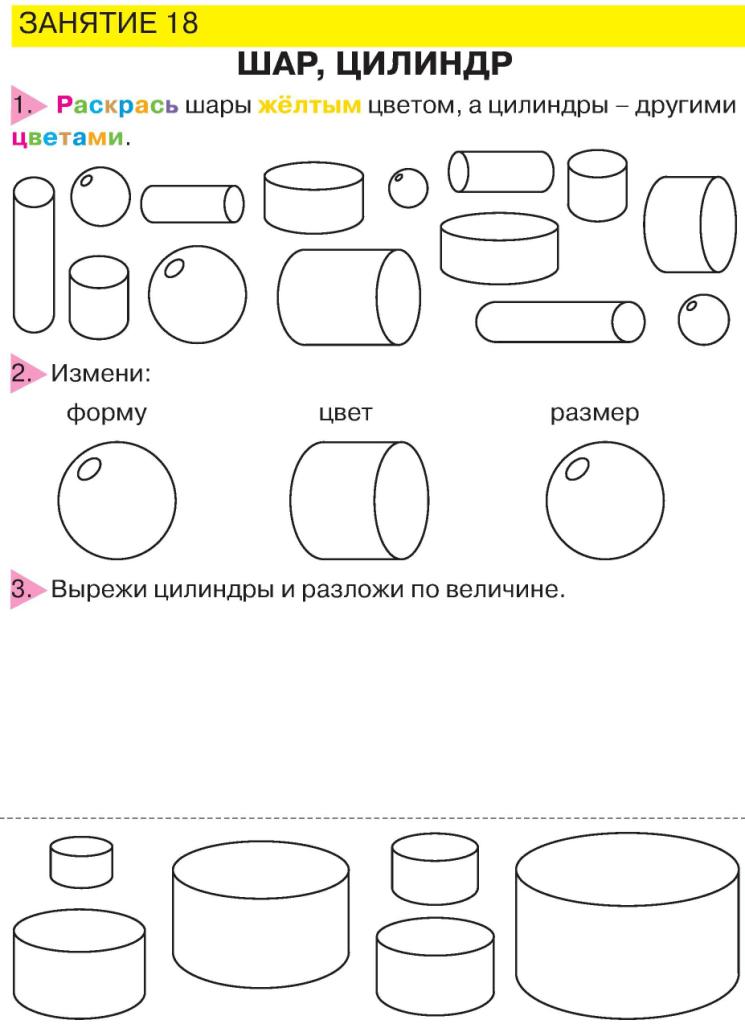 ЗАНЯТИЕ 18

ШАР, ЦИЛИНДР

1. Раскрась шары жёлтым цветом, а цилиндры – другими цветами.

2. Измени:

форму

цвет

размер

3. Вырежи цилиндры и разложи по величине.