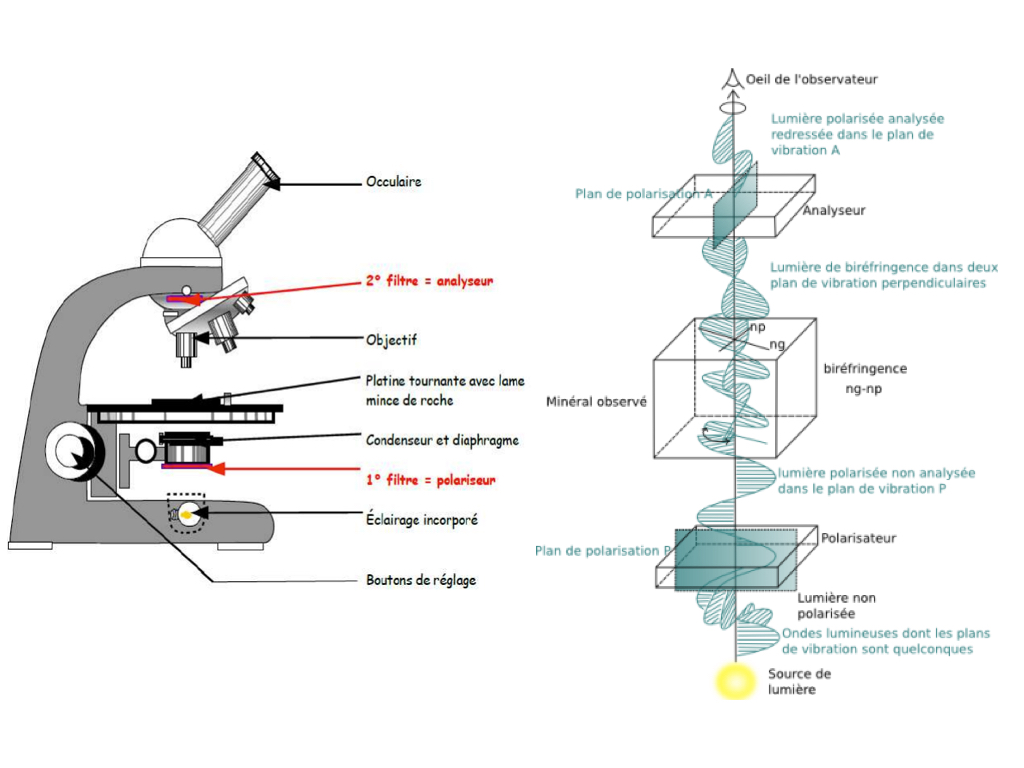 Occulaire

2° filtre = analyseur

Objectif

Platine tournante avec lame mince de roche

Condenseur et diaphragme

1° filtre = polariseur

Éclairage incorporé

Boutons de réglage

Oeil de l'observateur

Lumière polarisée analysée redressée dans le plan de vibration A

Plan de polarisation A

Analyseur

Lumière de biréfringence dans deux plan de vibration perpendiculaires

np

ng

biréfringence ng-np

Minéral observé

lumière polarisée non analysée dans le plan de vibration P

Plan de polarisation P

Polarisateur

Lumière non polarisée

Ondes lumineuses dont les plans de vibration sont quelconques

Source de lumière