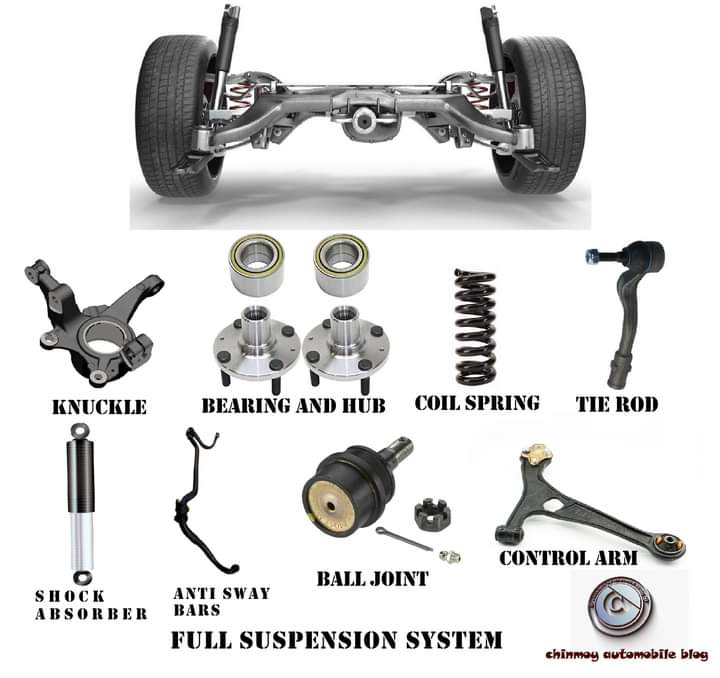 KNUCKLE

BEARING AND HUB

COIL SPRING

TIE ROD

SHOCK ABSORBER

ANTI SWAY BARS

BALL JOINT

CONTROL ARM

FULL SUSPENSION SYSTEM

C

chinmoy automobile blog