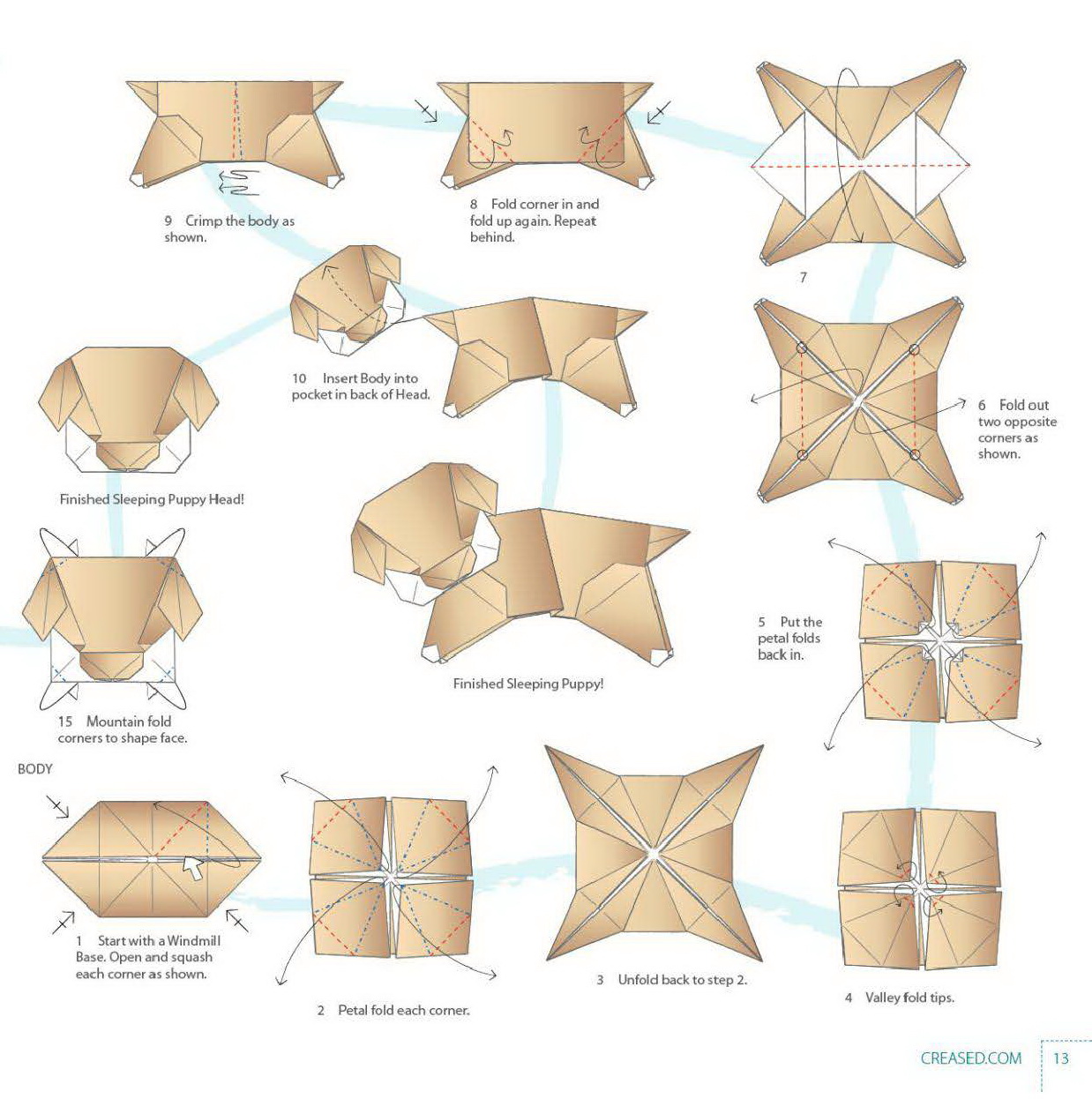 9 Crimp the body as shown.

8 Fold corner in and fold up again. Repeat behind.

7

10 Insert Body into pocket in back of Head.

6 Fold out two opposite corners as shown.

Finished Sleeping Puppy Head!

5 Put the petal folds back in.

Finished Sleeping Puppy!

15 Mountain fold corners to shape face.

BODY

1 Start with a Windmill Base. Open and squash each corner as shown.

2 Petal fold each corner.

3 Unfold back to step 2.

4 Valley fold tips.

CREASED.COM 13