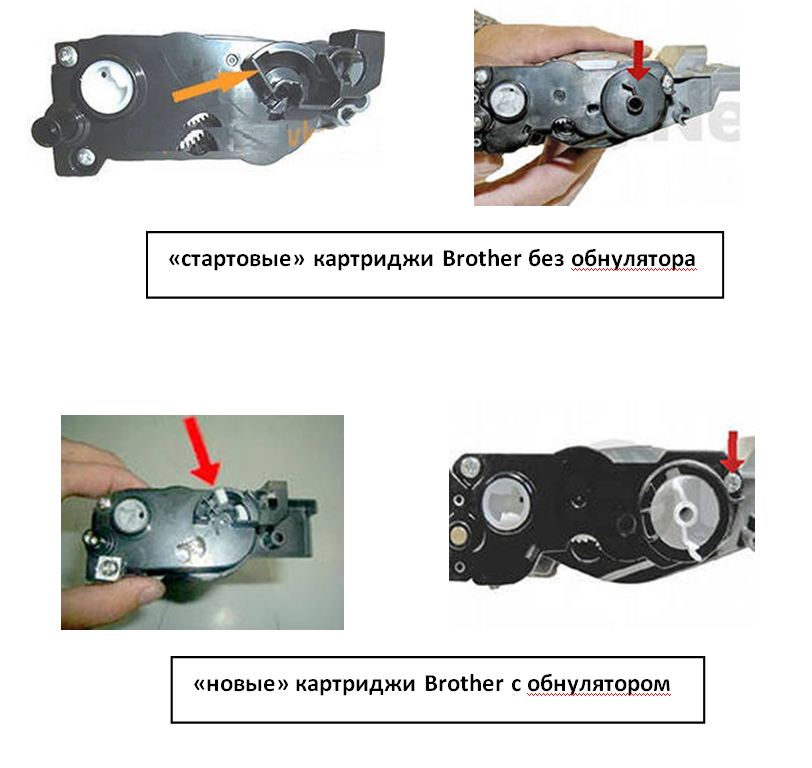 «стартовые» картриджи Brother без обнулятора

«новые» картриджи Brother с обнулятором